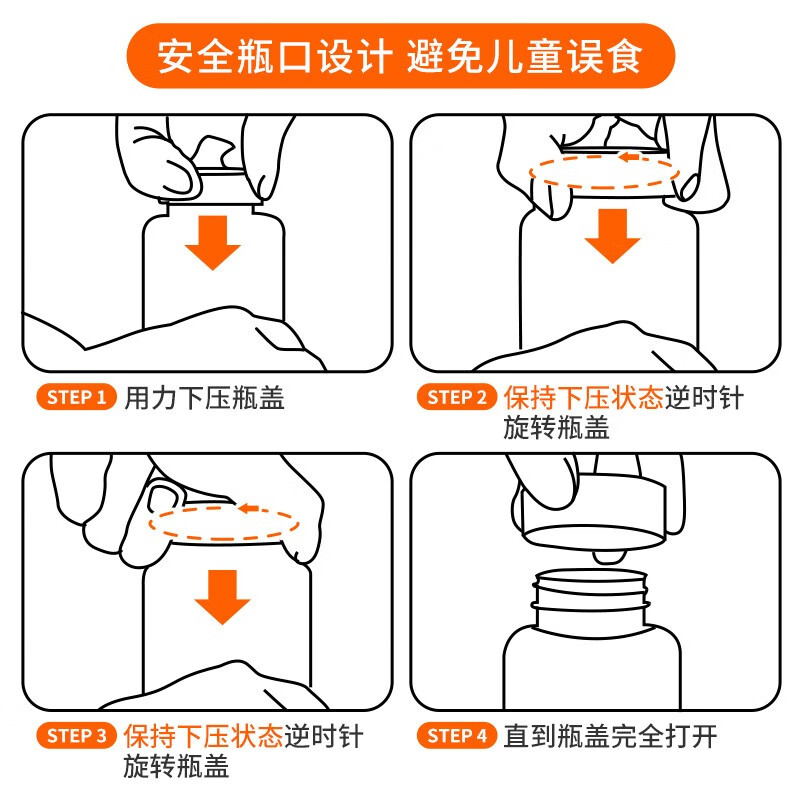 安全瓶口设计 避免儿童误食

STEP 1 用力下压瓶盖

STEP 2 保持下压状态逆时针旋转瓶盖

STEP 3 保持下压状态逆时针旋转瓶盖

STEP 4 直到瓶盖完全打开