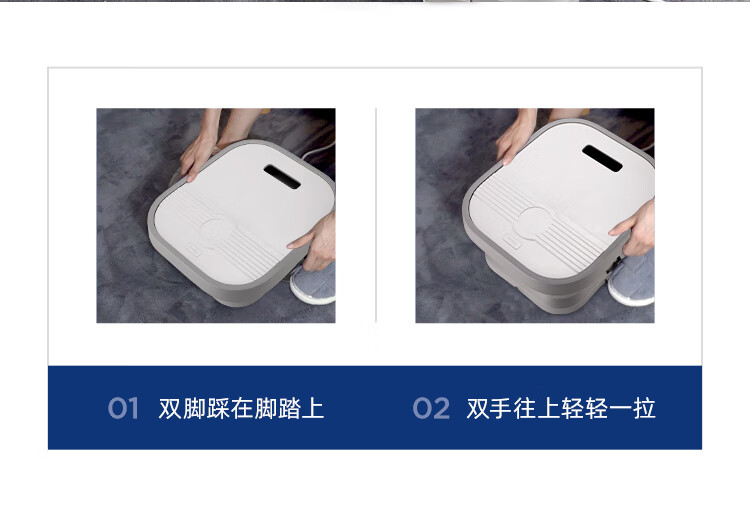 01 双脚踩在脚踏上

02 双手往上轻轻一拉