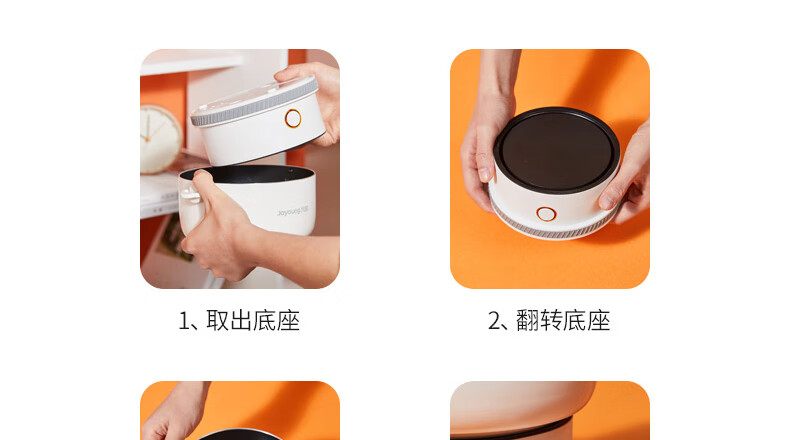 Joyoung 九阳

1、取出底座

2、翻转底座