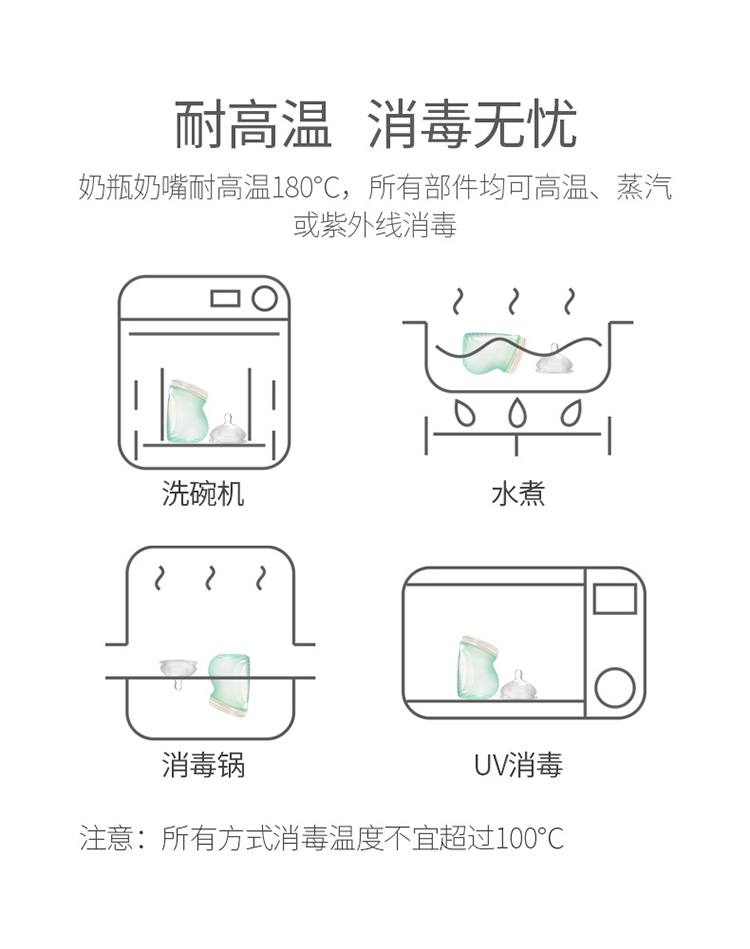 耐高温 消毒无忧

奶瓶奶嘴耐高温180°C，所有部件均可高温、蒸汽或紫外线消毒

洗碗机

水煮

消毒锅

UV消毒

注意：所有方式消毒温度不宜超过100°C