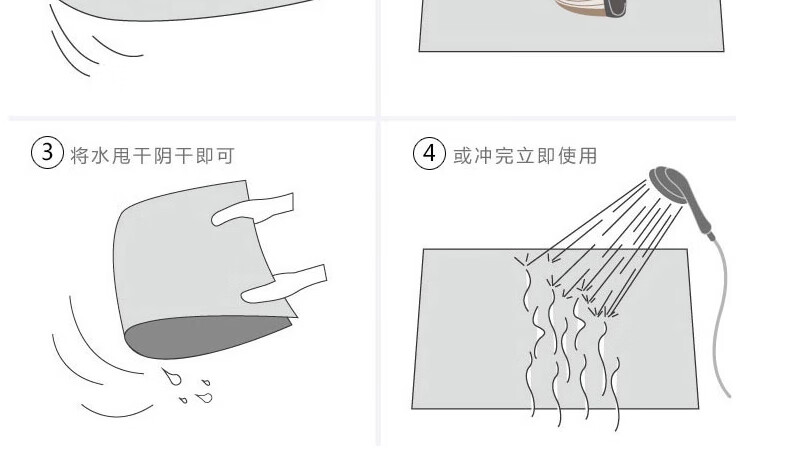 ③ 将水甩干阴干即可

④ 或冲完立即使用