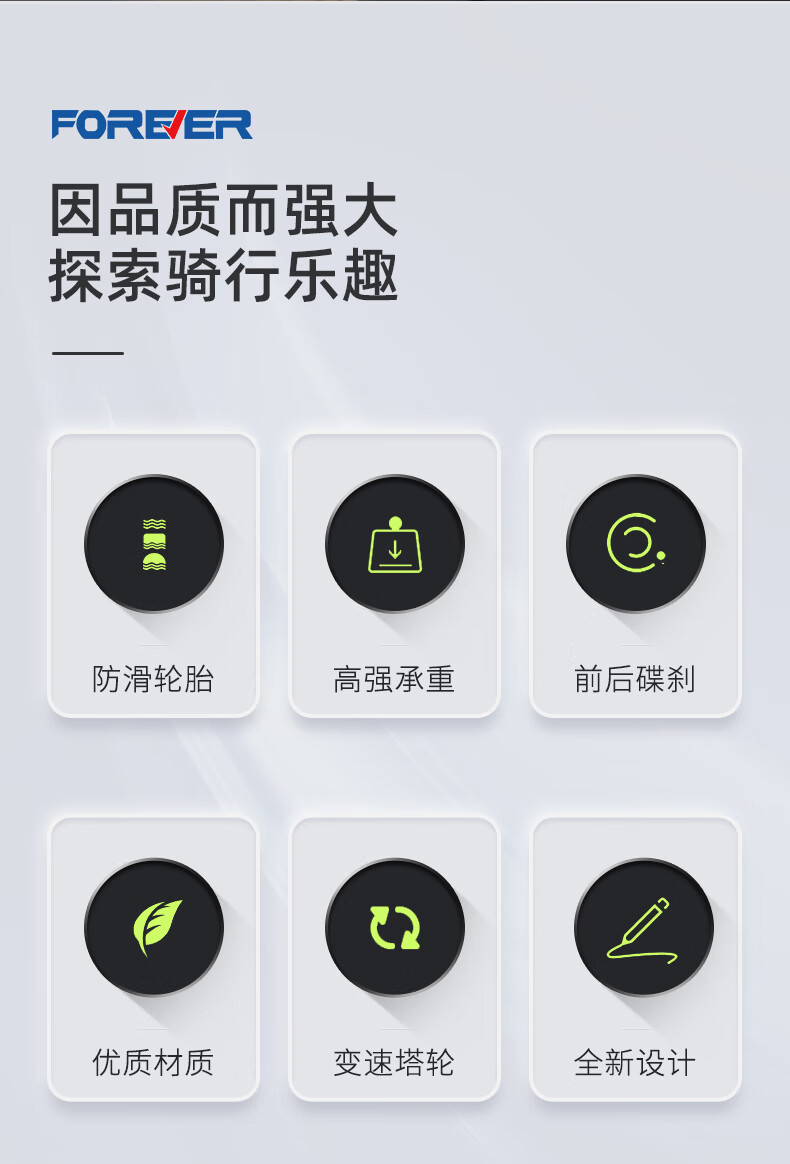 FOREVER

因品质而强大
探索骑行乐趣

防滑轮胎

高强承重

前后碟刹

优质材质

变速塔轮

全新设计