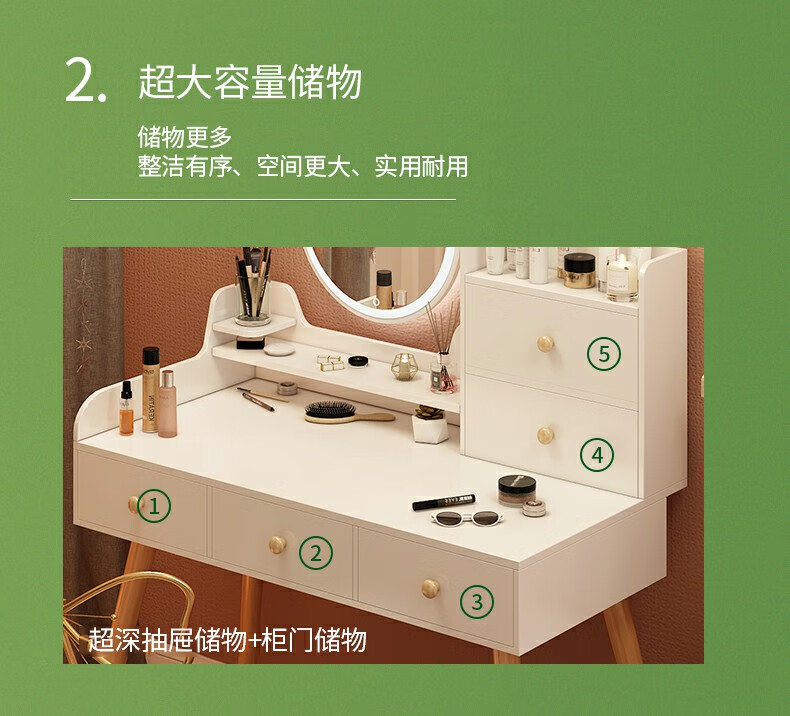 2. 超大容量储物

储物更多
整洁有序、空间更大、实用耐用

5
4
1
2
3

超深抽屉储物+柜门储物