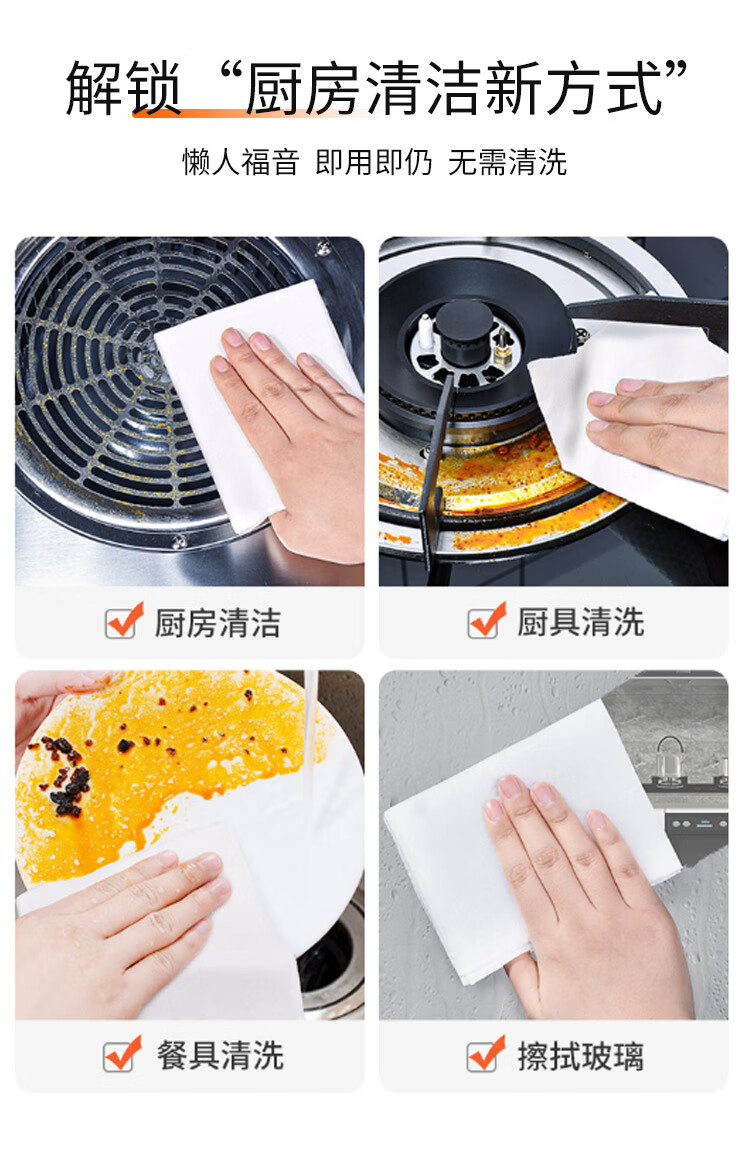 解锁“厨房清洁新方式”

懒人福音 即用即仍 无需清洗

厨房清洁

厨具清洗

餐具清洗

擦拭玻璃