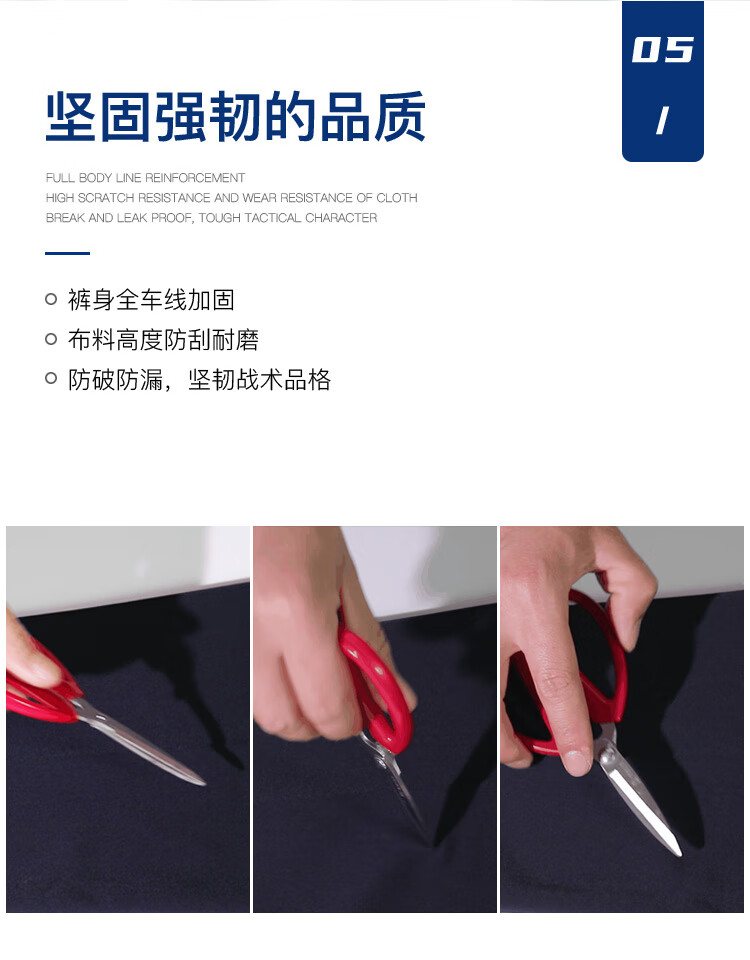 05
/

坚固强韧的品质

FULL BODY LINE REINFORCEMENT
HIGH SCRATCH RESISTANCE AND WEAR RESISTANCE OF CLOTH
BREAK AND LEAK PROOF, TOUGH TACTICAL CHARACTER

裤身全车线加固
布料高度防刮耐磨
防破防漏，坚韧战术品格