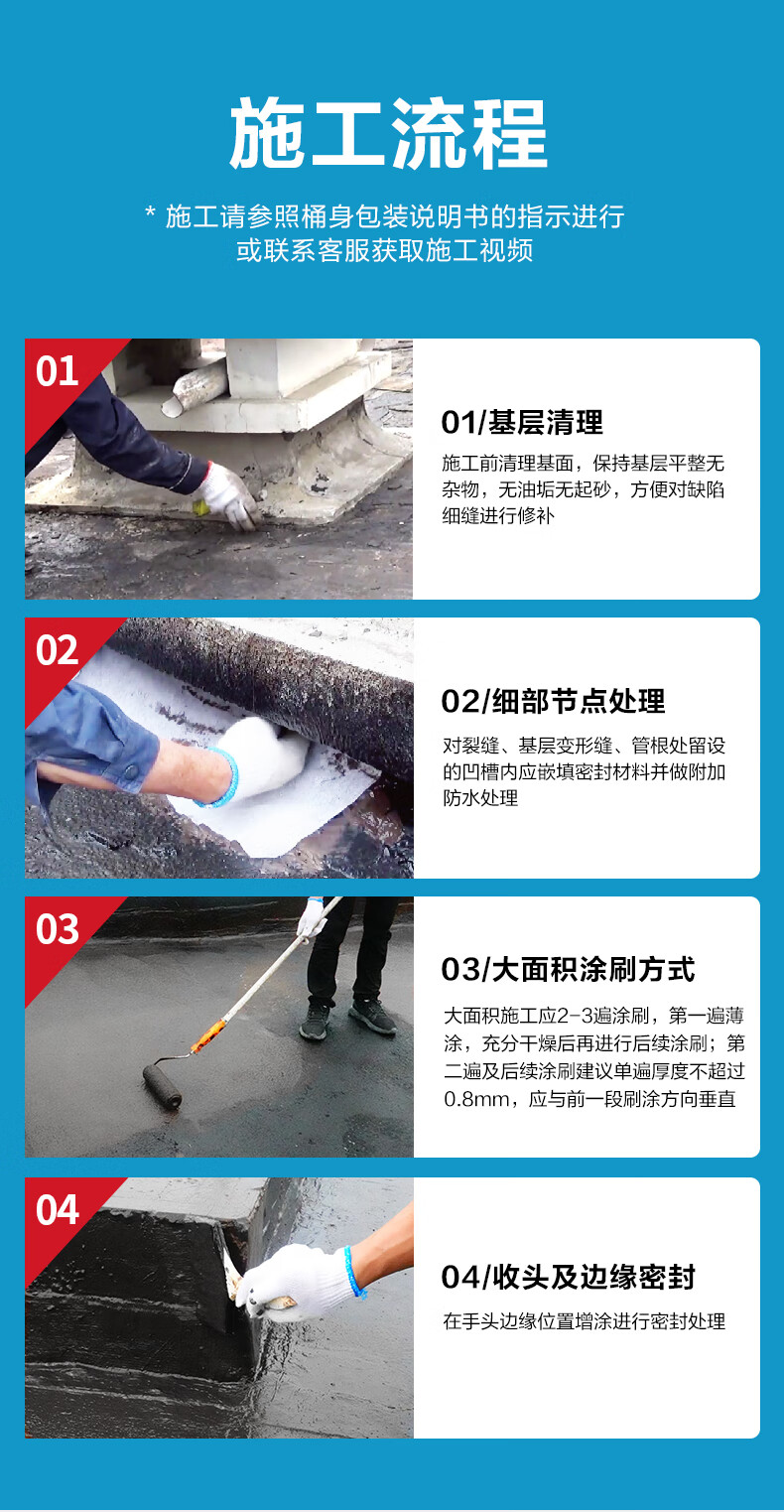 施工流程

* 施工请参照桶身包装说明书的指示进行
或联系客服获取施工视频

01

01/基层清理

施工前清理基面，保持基层平整无杂物，无油垢无起砂，方便对缺陷细缝进行修补

02

02/细部节点处理

对裂缝、基层变形缝、管根处留设的凹槽内应嵌填密封材料并做附加防水处理

03

03/大面积涂刷方式

大面积施工应2-3遍涂刷，第一遍薄涂，充分干燥后再进行后续涂刷；第二遍及后续涂刷建议单遍厚度不超过0.8mm，应与前一段刷涂方向垂直

04

04/收头及边缘密封

在手头边缘位置增涂进行密封处理