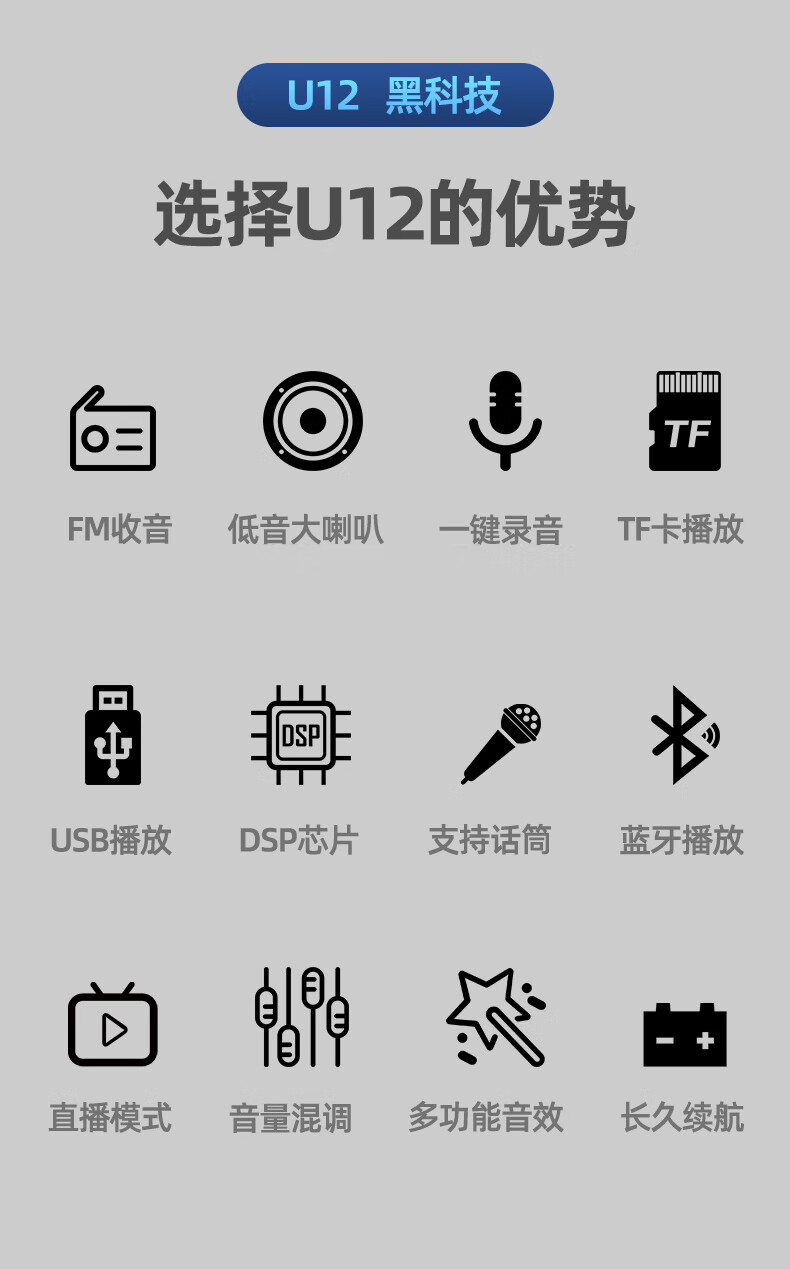 U12 黑科技

选择U12的优势

TF

FM收音 低音大喇叭 一键录音 TF卡播放

DSP

USB播放 DSP芯片 支持话筒 蓝牙播放

直播模式 音量混调 多功能音效 长久续航