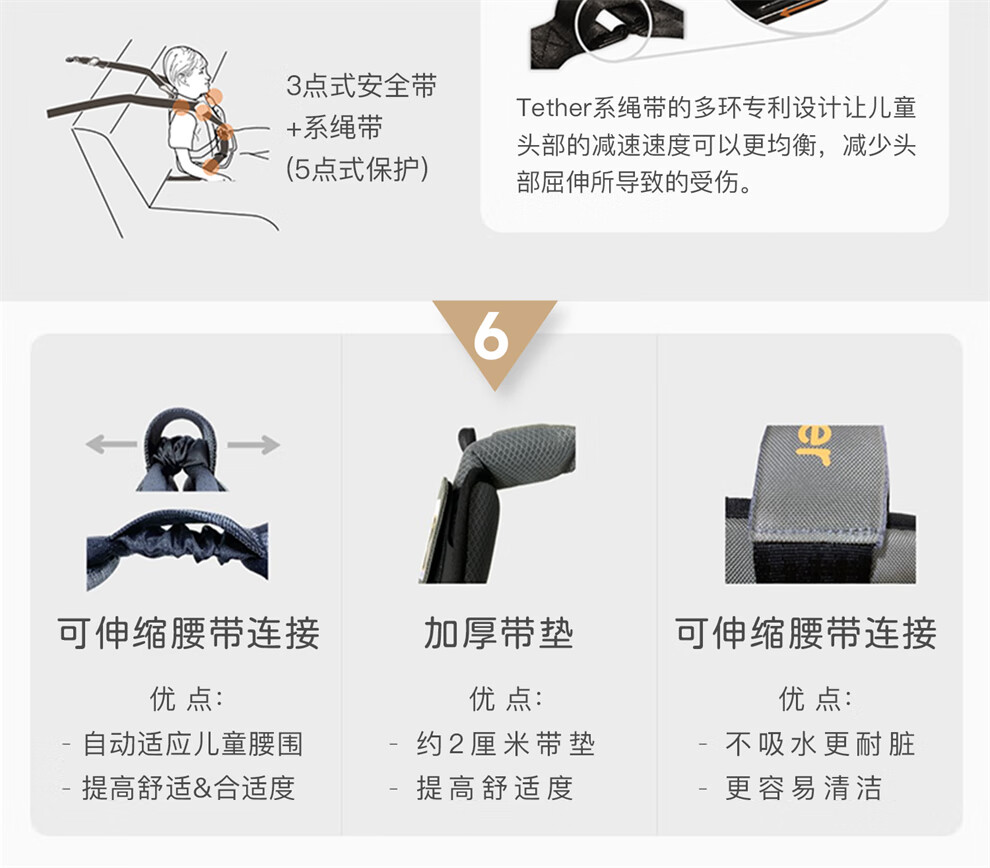 3点式安全带
+系绳带
(5点式保护)

Tether系绳带的多环专利设计让儿童头部的减速速度可以更均衡，减少头部屈伸所导致的受伤。

6

可伸缩腰带连接

优 点:
- 自动适应儿童腰围
- 提高舒适&合适度

加厚带垫

优 点:
- 约2厘米带垫
- 提高舒适度

er

可伸缩腰带连接

优 点:
- 不吸水更耐脏
- 更容易清洁