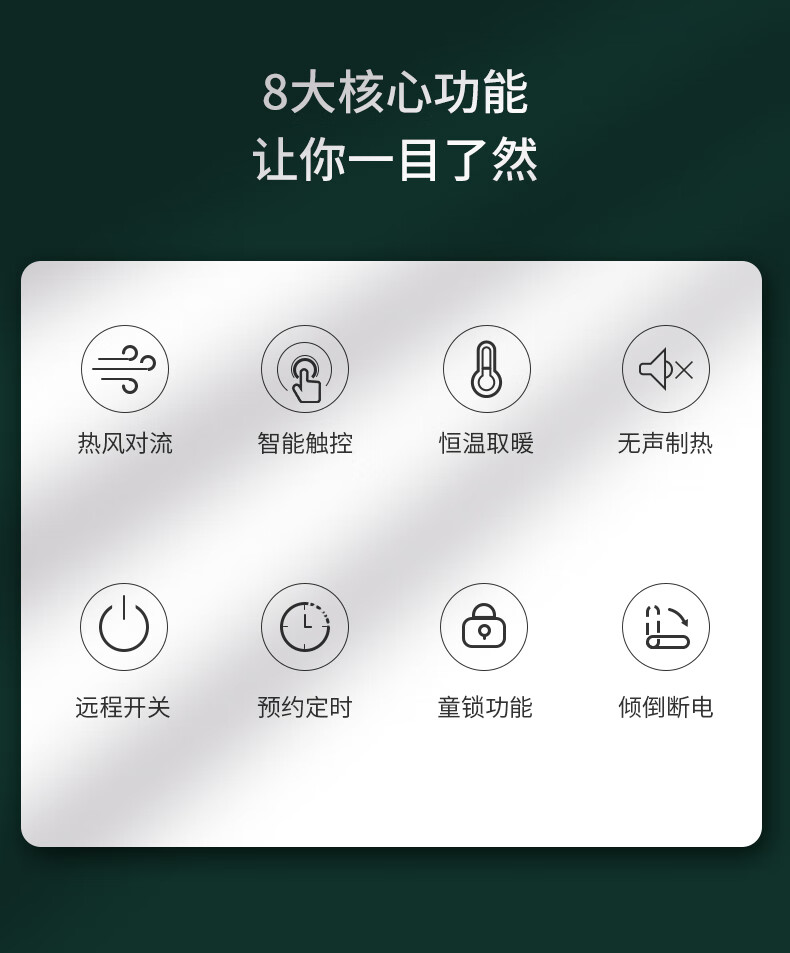 8大核心功能
让你一目了然

热风对流 智能触控 恒温取暖 无声制热

远程开关 预约定时 童锁功能 倾倒断电