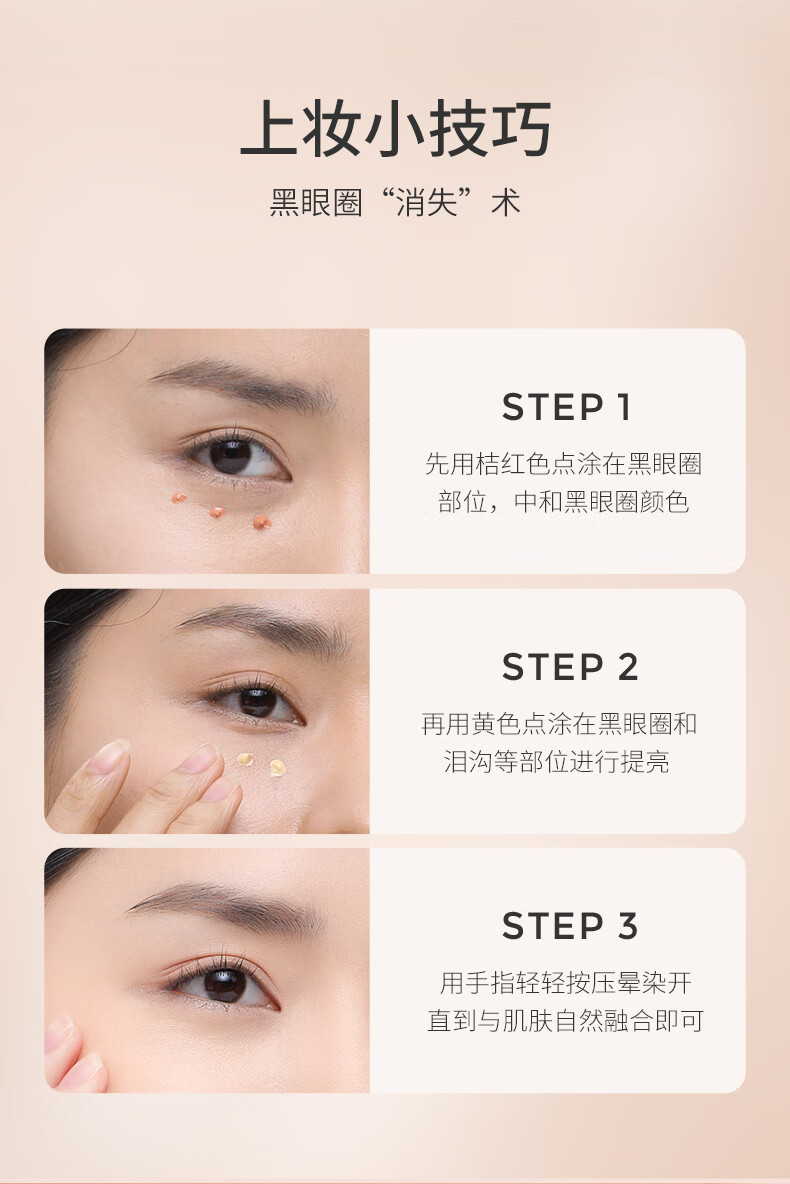 上妆小技巧

黑眼圈“消失”术

STEP 1

先用桔红色点涂在黑眼圈部位，中和黑眼圈颜色

STEP 2

再用黄色点涂在黑眼圈和泪沟等部位进行提亮

STEP 3

用手指轻轻按压晕染开直到与肌肤自然融合即可