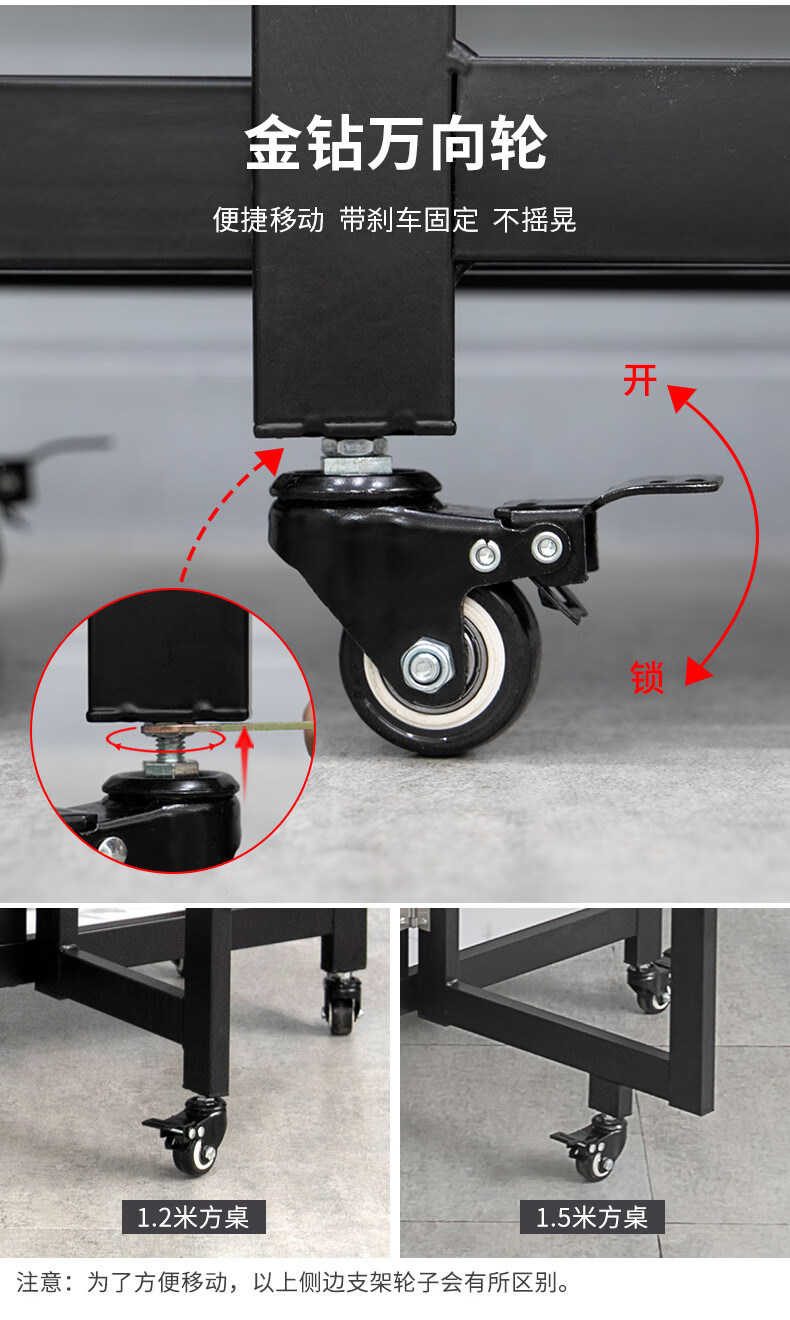 金钻万向轮

便捷移动 带刹车固定 不摇晃

开

锁

1.2米方桌

1.5米方桌

注意：为了方便移动，以上侧边支架轮子会有所区别。