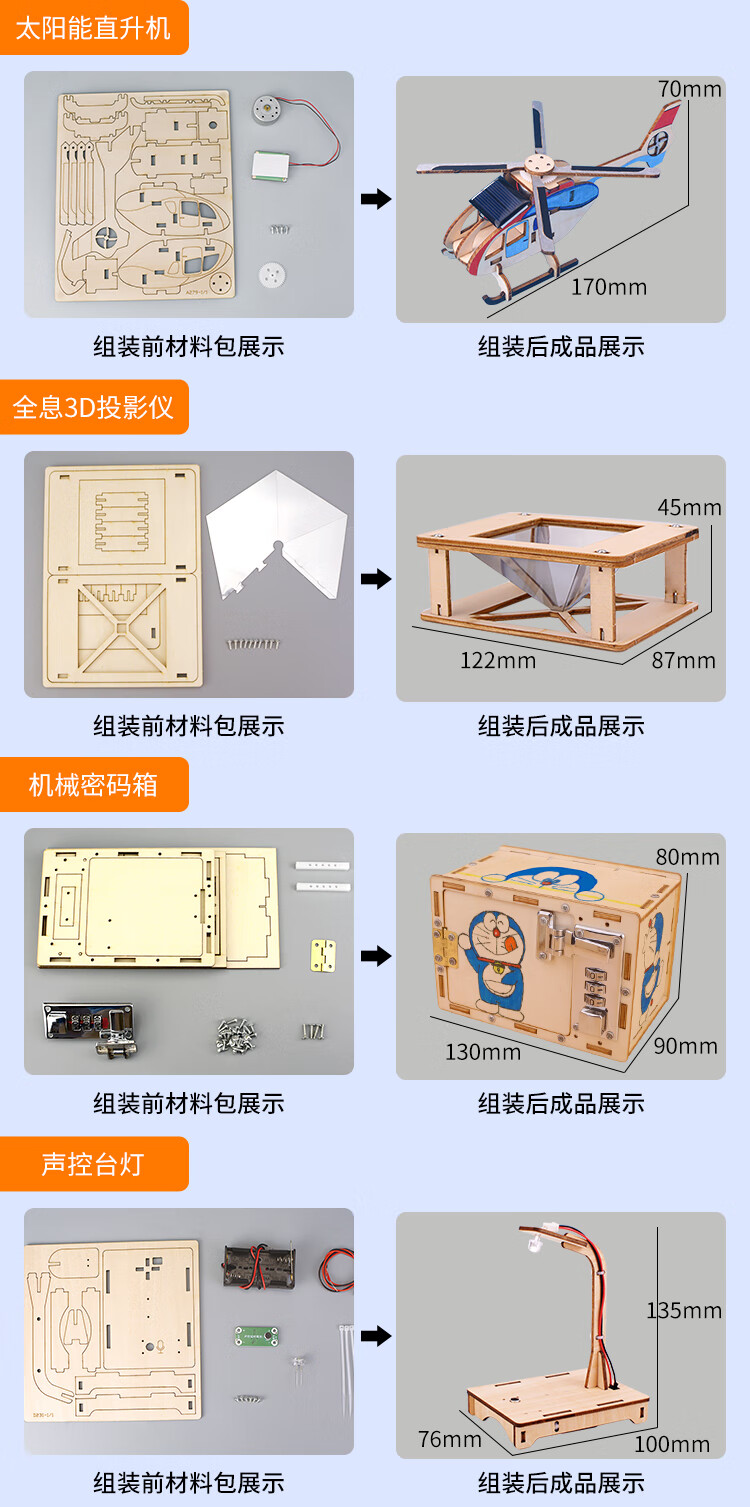 太阳能直升机

70mm

170mm

组装前材料包展示

组装后成品展示

全息3D投影仪

45mm

122mm

87mm

组装前材料包展示

组装后成品展示

机械密码箱

80mm

130mm

90mm

组装前材料包展示

组装后成品展示

声控台灯

135mm

76mm

100mm

组装前材料包展示

组装后成品展示