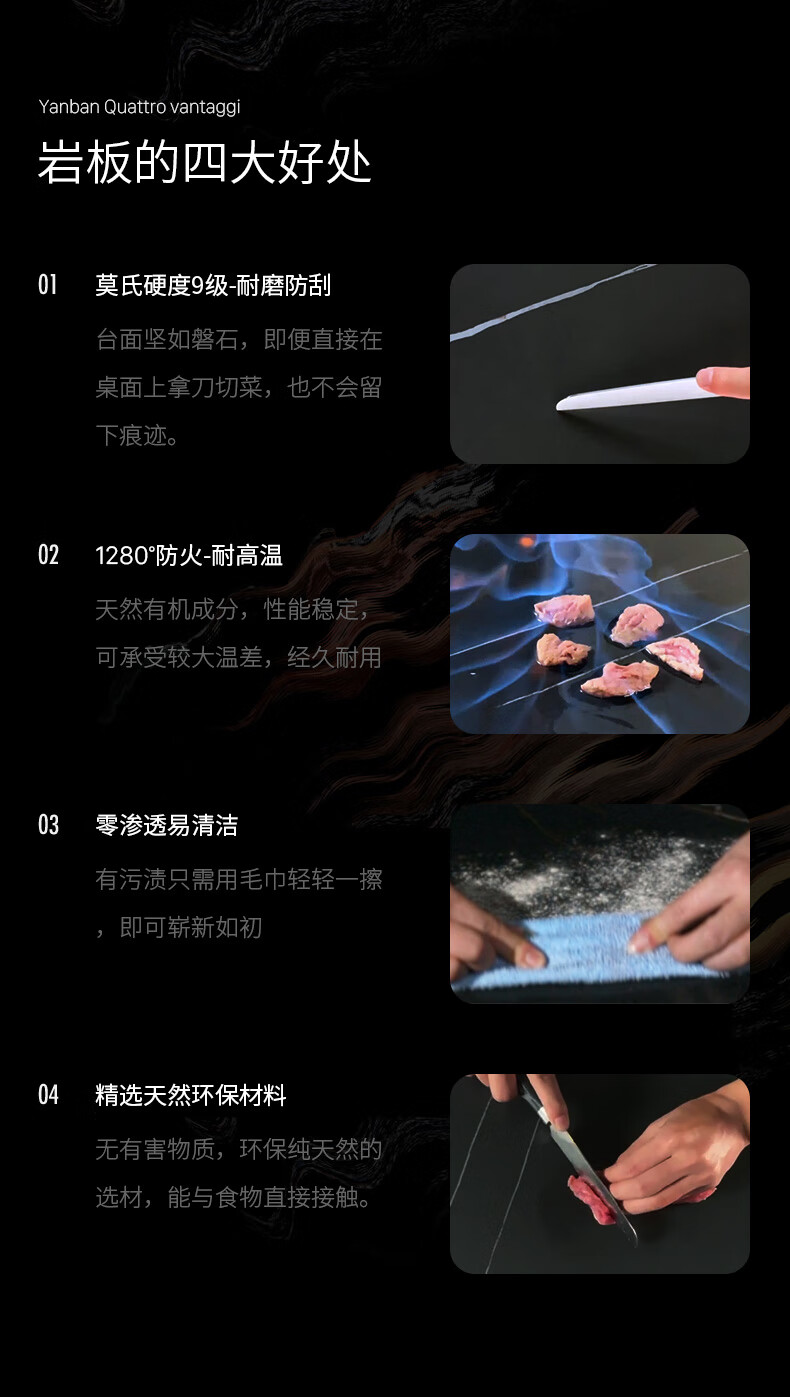 Yanban Quattro vantaggi

岩板的四大好处

01 莫氏硬度9级-耐磨防刮

台面坚如磐石，即便直接在桌面上拿刀切菜，也不会留下痕迹。

02 1280°防火-耐高温

天然有机成分，性能稳定，可承受较大温差，经久耐用

03 零渗透易清洁

有污渍只需用毛巾轻轻一擦，即可崭新如初

04 精选天然环保材料

无有害物质，环保纯天然的选材，能与食物直接接触。