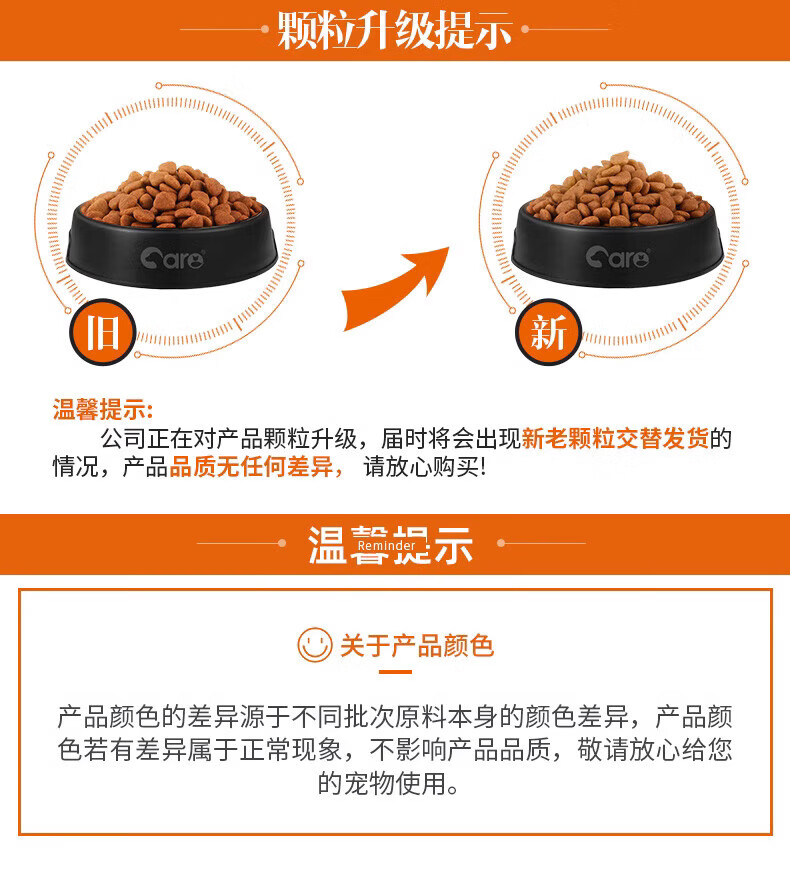 颗粒升级提示

Care

旧

Care

新

温馨提示:
公司正在对产品颗粒升级，届时将会出现新老颗粒交替发货的情况，产品品质无任何差异，请放心购买!

温馨提示
Reminder

关于产品颜色

产品颜色的差异源于不同批次原料本身的颜色差异，产品颜色若有差异属于正常现象，不影响产品品质，敬请放心给您的宠物使用。