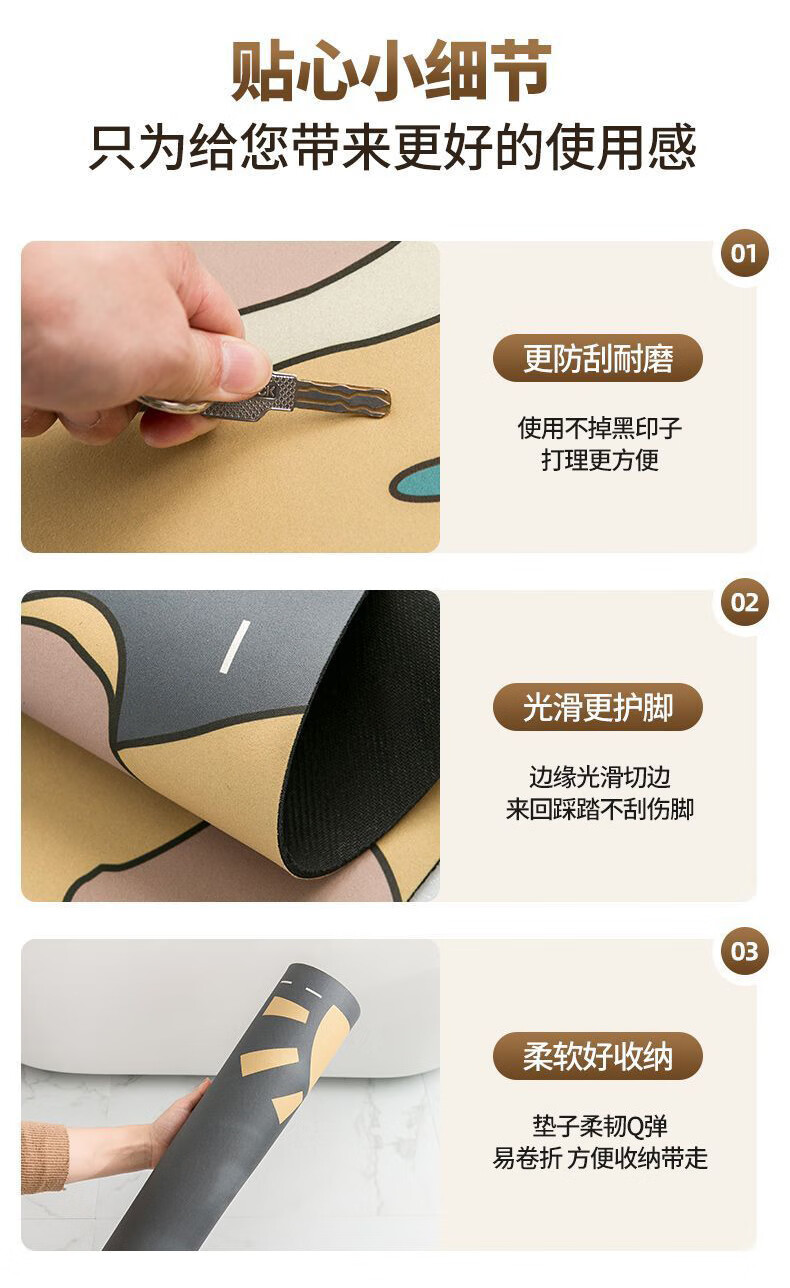 贴心小细节
只为给您带来更好的使用感

01
更防刮耐磨
使用不掉黑印子
打理更方便

02
光滑更护脚
边缘光滑切边
来回踩踏不刮伤脚

03
柔软好收纳
垫子柔韧Q弹
易卷折 方便收纳带走