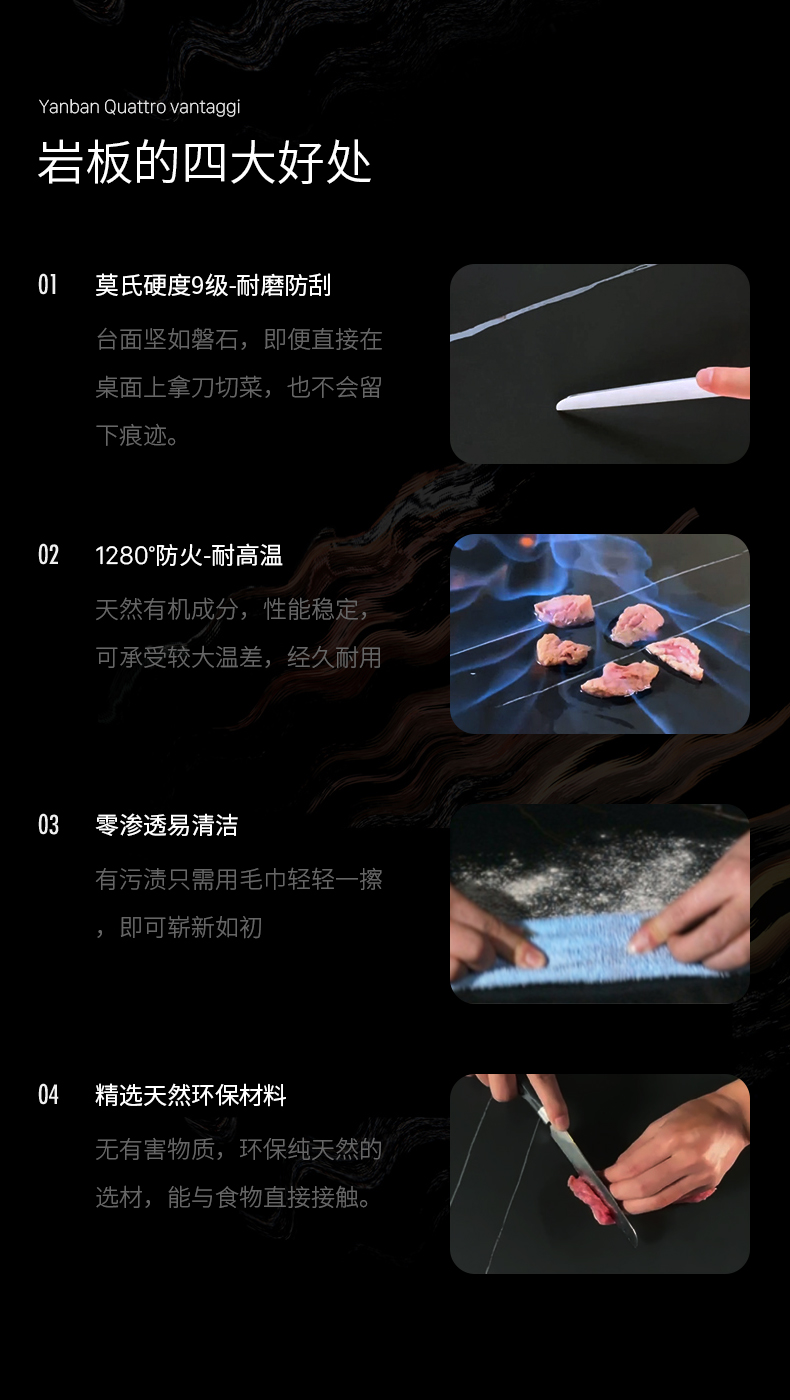 Yanban Quattro vantaggi
岩板的四大好处

01 莫氏硬度9级-耐磨防刮

台面坚如磐石，即便直接在桌面上拿刀切菜，也不会留下痕迹。

02 1280°防火-耐高温

天然有机成分，性能稳定，可承受较大温差，经久耐用

03 零渗透易清洁

有污渍只需用毛巾轻轻一擦，即可崭新如初

04 精选天然环保材料

无有害物质，环保纯天然的选材，能与食物直接接触。