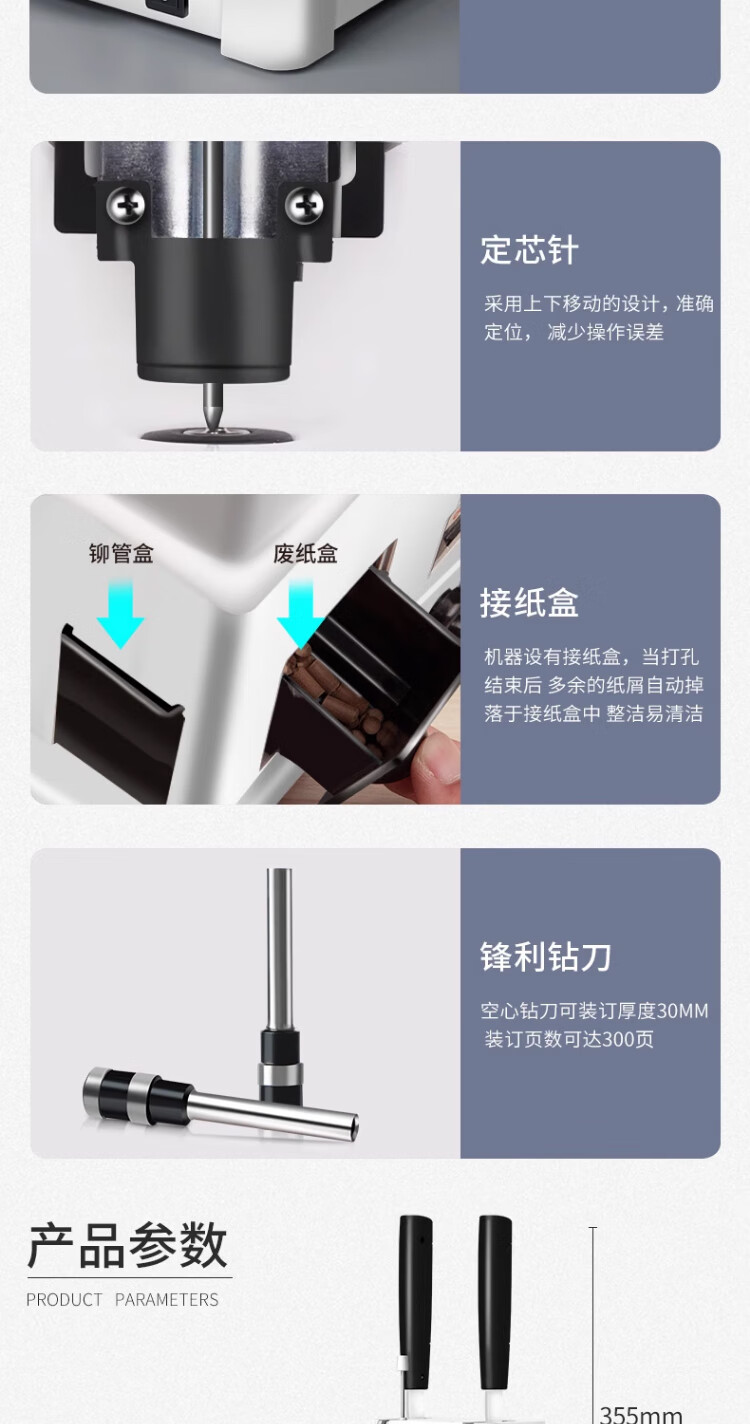 定芯针

采用上下移动的设计，准确定位， 减少操作误差

铆管盒

废纸盒

接纸盒

机器设有接纸盒，当打孔结束后 多余的纸屑自动掉落于接纸盒中 整洁易清洁

锋利钻刀

空心钻刀可装订厚度30MM 装订页数可达300页

产品参数

PRODUCT PARAMETERS

355mm