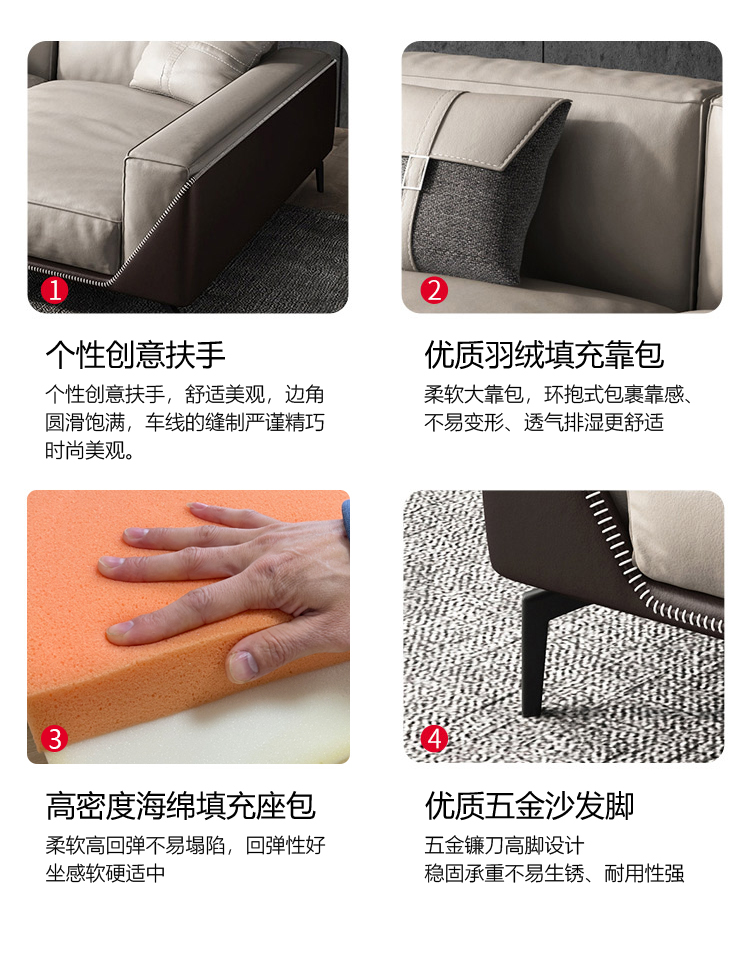 1

个性创意扶手

个性创意扶手，舒适美观，边角圆滑饱满，车线的缝制严谨精巧时尚美观。

2

优质羽绒填充靠包

柔软大靠包，环抱式包裹靠感、不易变形、透气排湿更舒适

3

高密度海绵填充座包

柔软高回弹不易塌陷，回弹性好坐感软硬适中

4

优质五金沙发脚

五金镰刀高脚设计
稳固承重不易生锈、耐用性强