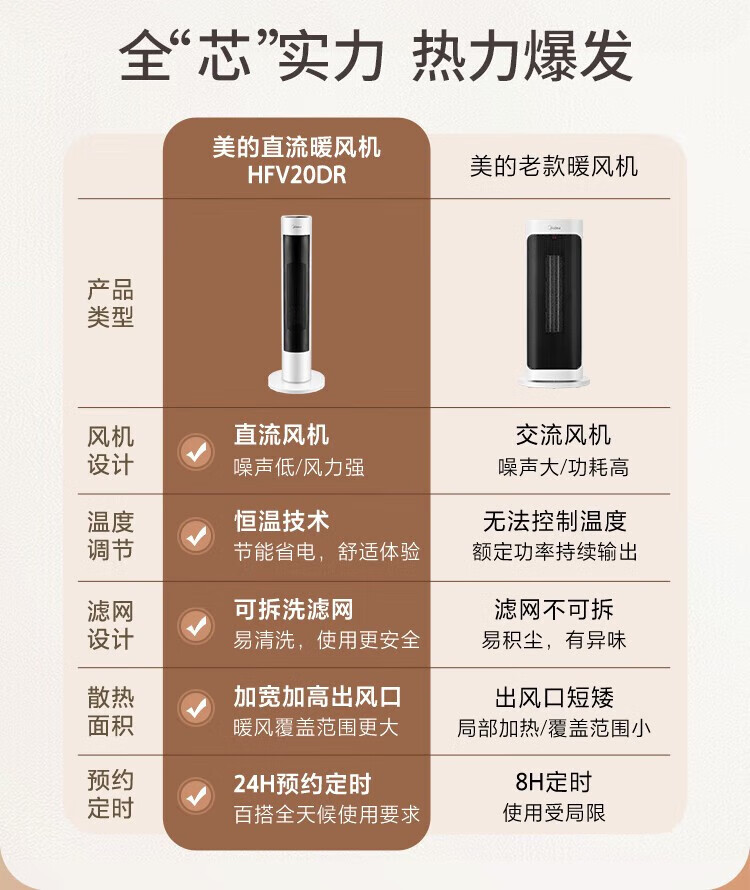 全“芯”实力 热力爆发

| | 美的直流暖风机 HFV20DR | 美的老款暖风机 |
|---|---|---|
| 产品类型 | | |
| 风机设计 | 直流风机 噪声低/风力强 | 交流风机 噪声大/功耗高 |
| 温度调节 | 恒温技术 节能省电，舒适体验 | 无法控制温度 额定功率持续输出 |
| 滤网设计 | 可拆洗滤网 易清洗，使用更安全 | 滤网不可拆 易积尘，有异味 |
| 散热面积 | 加宽加高出风口 暖风覆盖范围更大 | 出风口短矮 局部加热/覆盖范围小 |
| 预约定时 | 24H预约定时 百搭全天候使用要求 | 8H定时 使用受局限 |