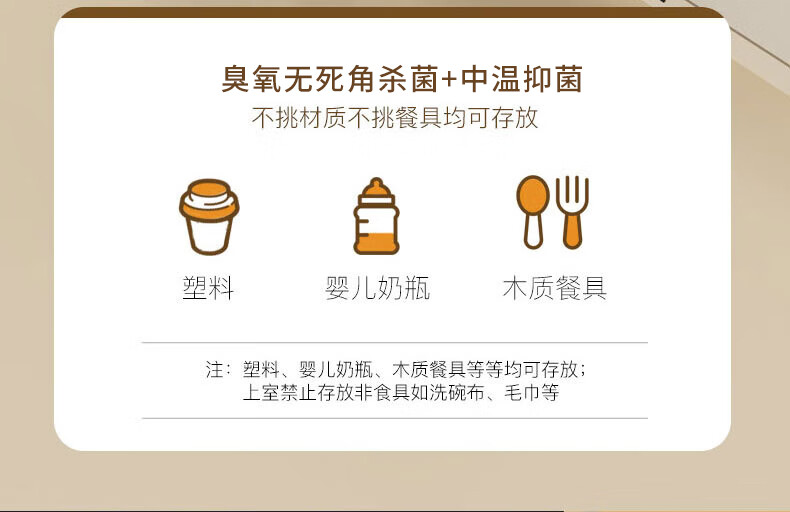 臭氧无死角杀菌+中温抑菌
不挑材质不挑餐具均可存放

塑料 婴儿奶瓶 木质餐具

注：塑料、婴儿奶瓶、木质餐具等等均可存放；
上室禁止存放非食具如洗碗布、毛巾等