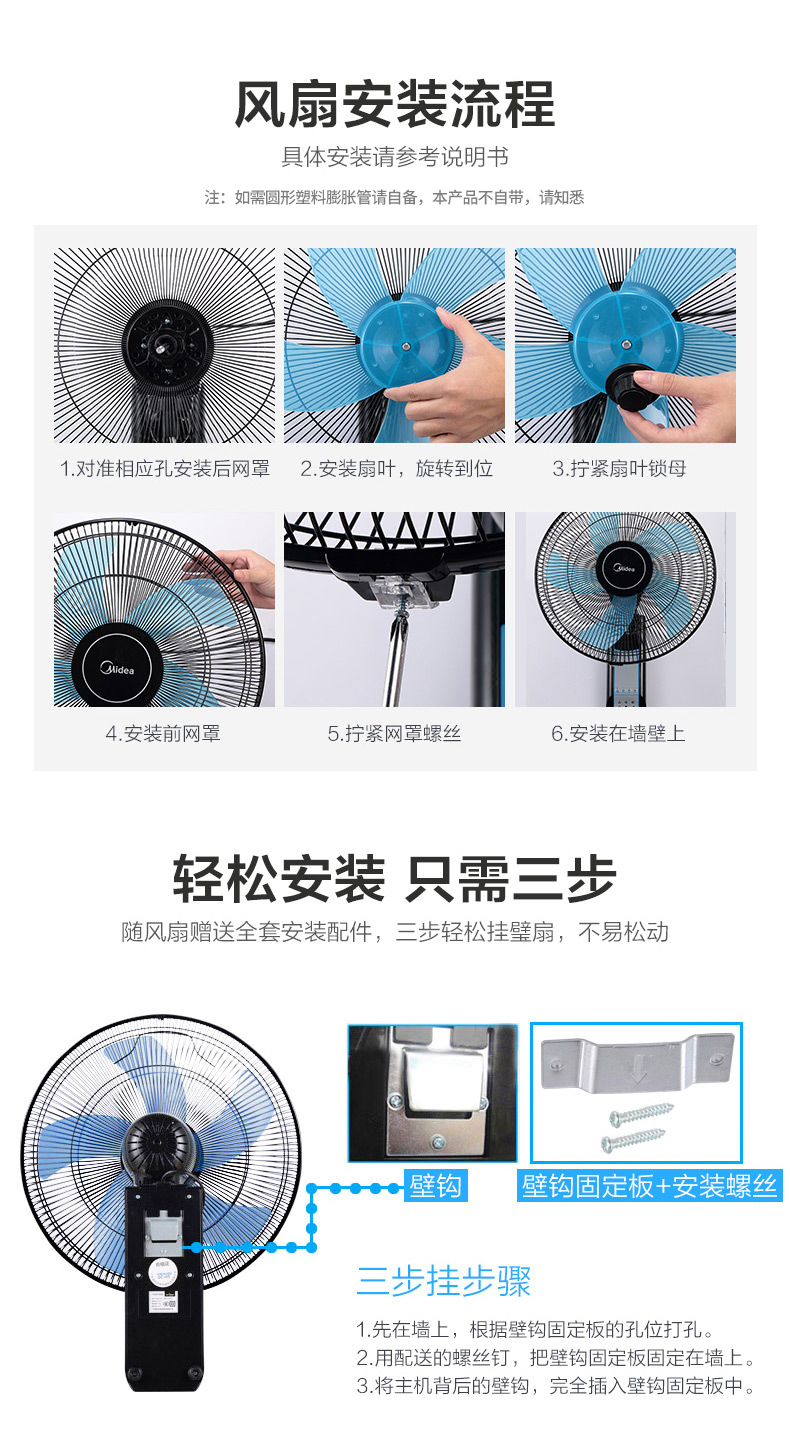 风扇安装流程

具体安装请参考说明书

注：如需圆形塑料膨胀管请自备，本产品不自带，请知悉

1.对准相应孔安装后网罩

2.安装扇叶，旋转到位

3.拧紧扇叶锁母

Midea

4.安装前网罩

5.拧紧网罩螺丝

Midea

6.安装在墙壁上

轻松安装 只需三步

随风扇赠送全套安装配件，三步轻松挂壁扇，不易松动

壁钩

壁钩固定板+安装螺丝

三步挂步骤

1.先在墙上，根据壁钩固定板的孔位打孔。
2.用配送的螺丝钉，把壁钩固定板固定在墙上。
3.将主机背后的壁钩，完全插入壁钩固定板中。