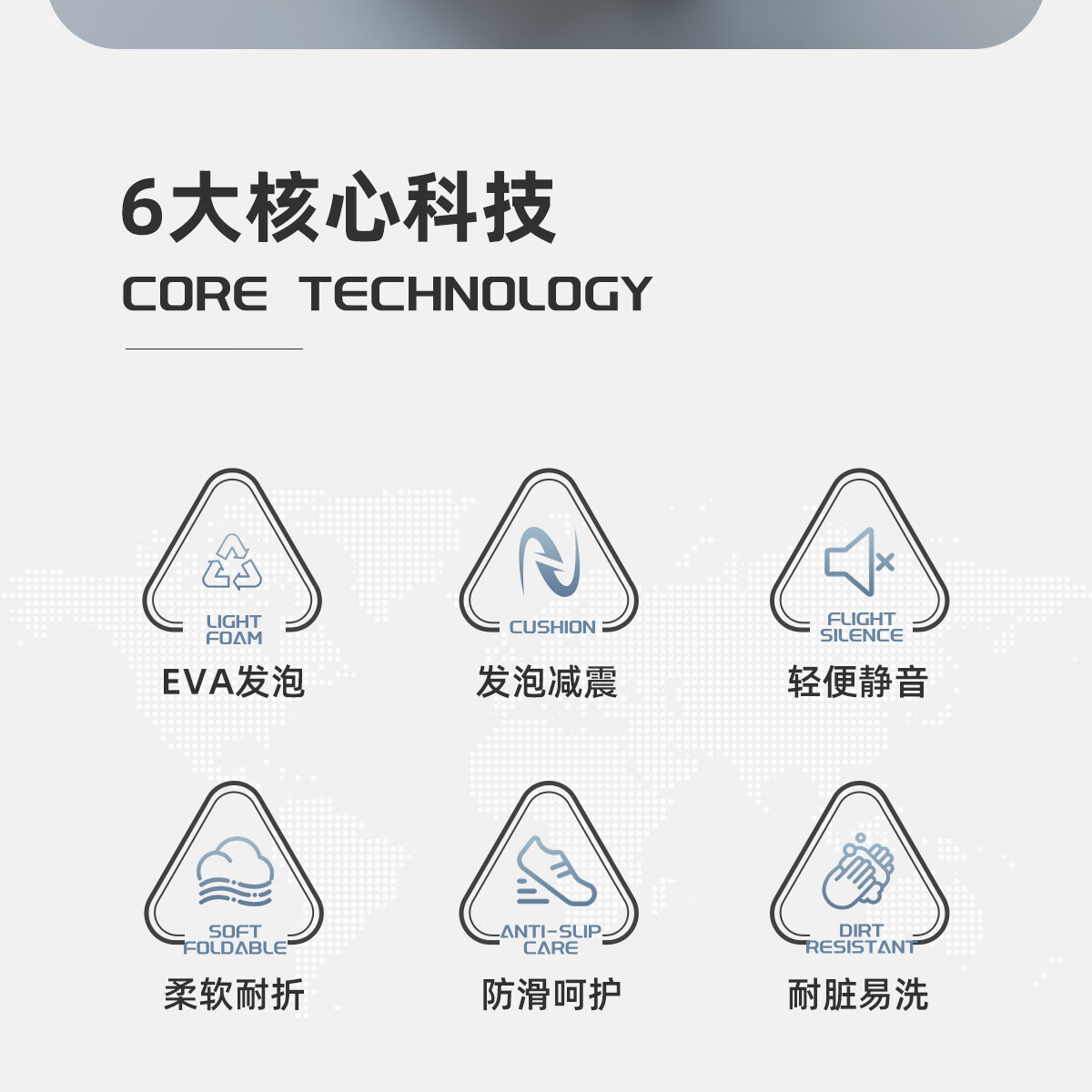 6大核心科技

CORE TECHNOLOGY

LIGHT
FOAM
EVA发泡

CUSHION
发泡减震

FLIGHT
SILENCE
轻便静音

SOFT
FOLDABLE
柔软耐折

ANTI-SLIP
CARE
防滑呵护

DIRT
RESISTANT
耐脏易洗