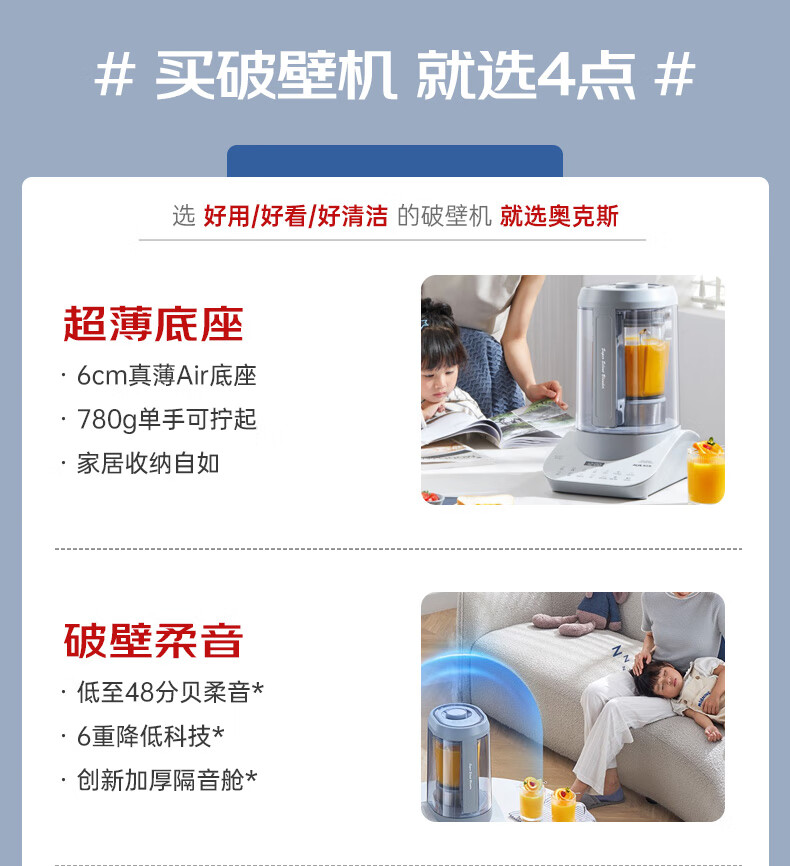 # 买破壁机 就选4点 #

选 好用/好看/好清洁 的破壁机 就选奥克斯

超薄底座

· 6cm真薄Air底座

· 780g单手可拧起

· 家居收纳自如

破壁柔音

· 低至48分贝柔音*

· 6重降低科技*

· 创新加厚隔音舱*