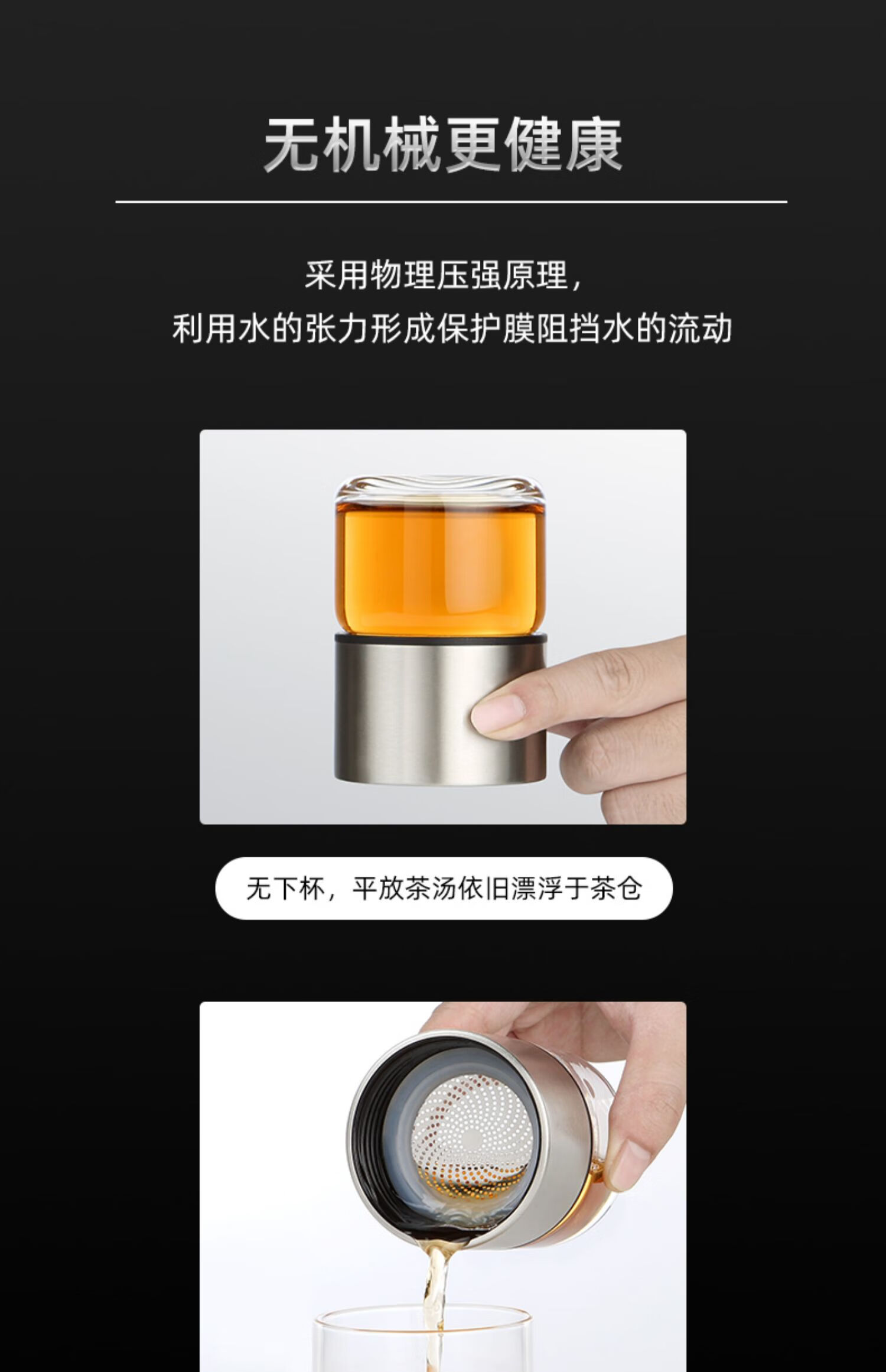 无机械更健康

采用物理压强原理，
利用水的张力形成保护膜阻挡水的流动

无下杯，平放茶汤依旧漂浮于茶仓