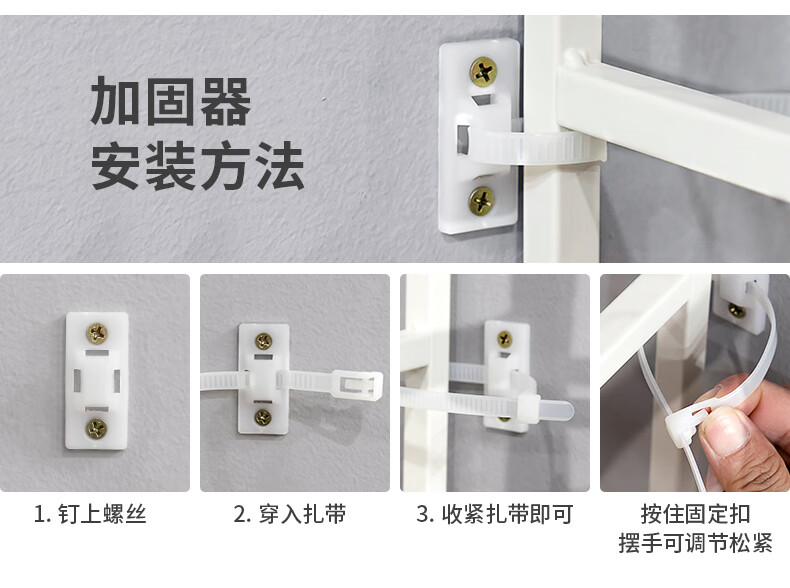 加固器
安装方法

1. 钉上螺丝

2. 穿入扎带

3. 收紧扎带即可

按住固定扣
摆手可调节松紧