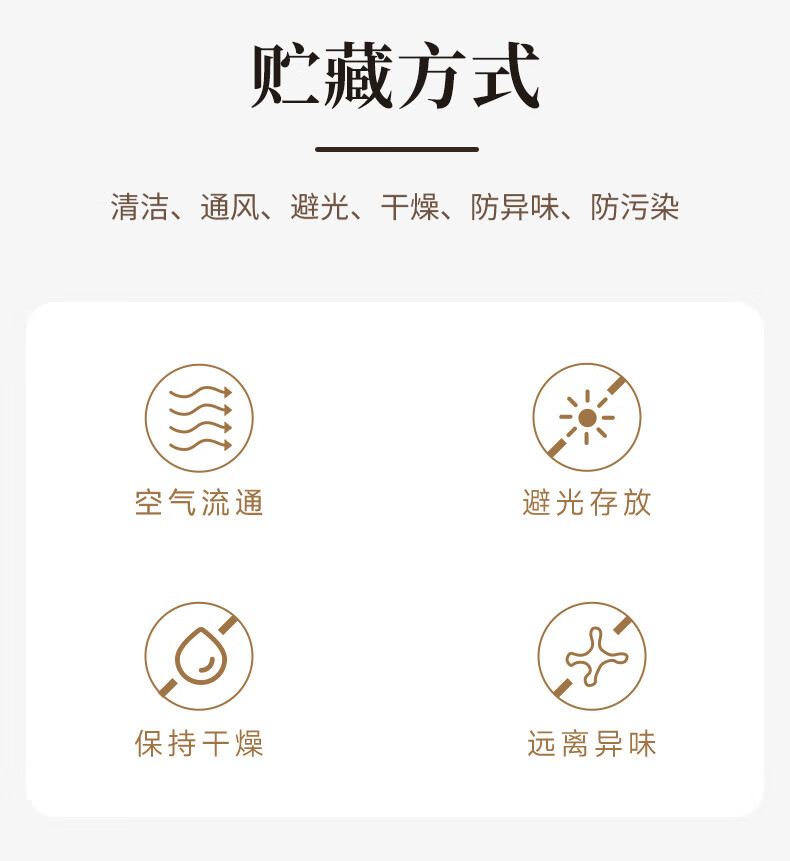 贮藏方式

清洁、通风、避光、干燥、防异味、防污染

空气流通

避光存放

保持干燥

远离异味