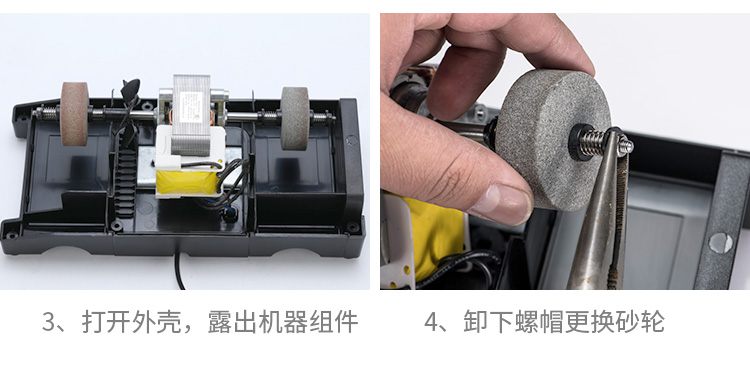 3、打开外壳，露出机器组件

4、卸下螺帽更换砂轮