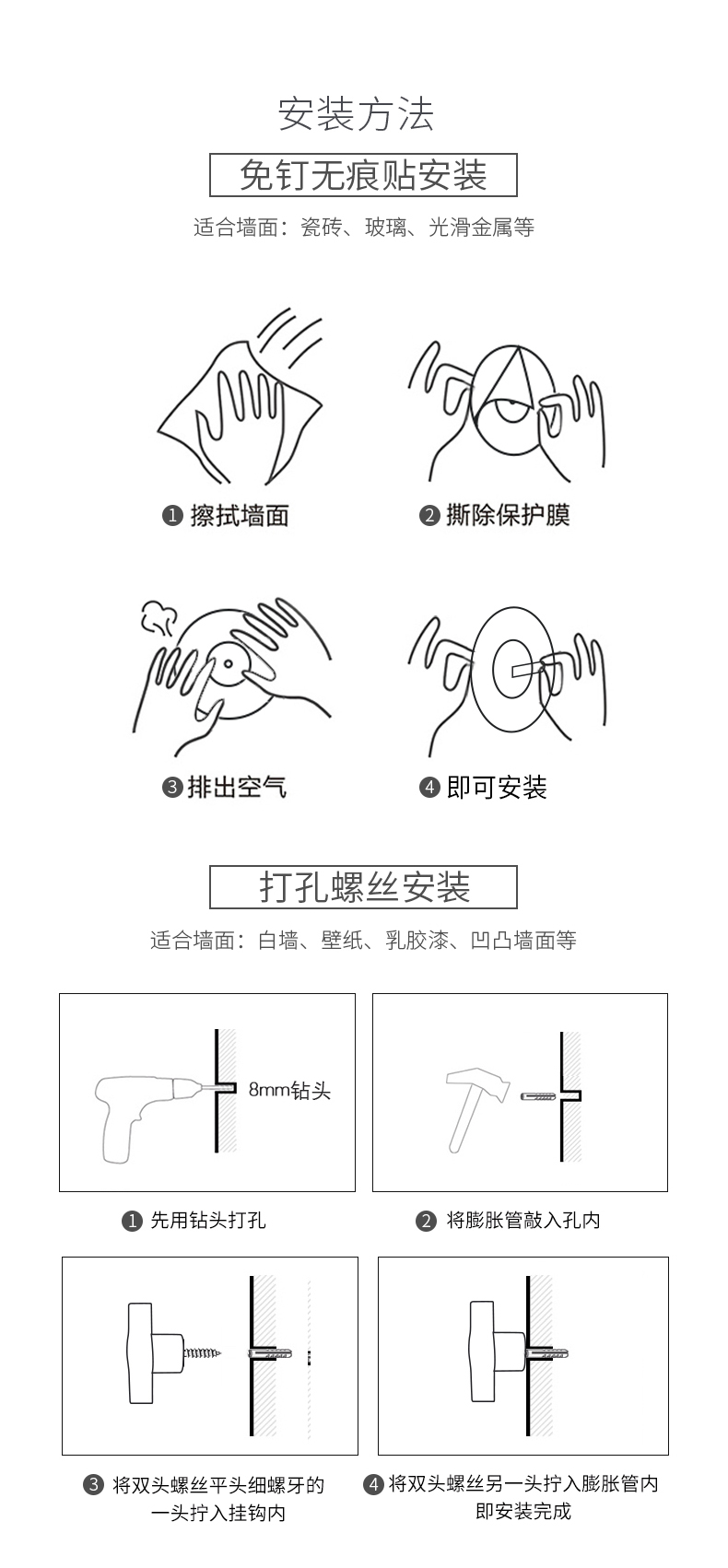 安装方法

免钉无痕贴安装

适合墙面：瓷砖、玻璃、光滑金属等

❶ 擦拭墙面

❷ 撕除保护膜

❸ 排出空气

❹ 即可安装

打孔螺丝安装

适合墙面：白墙、壁纸、乳胶漆、凹凸墙面等

8mm钻头

❶ 先用钻头打孔

❷ 将膨胀管敲入孔内

❸ 将双头螺丝平头细螺牙的一头拧入挂钩内

❹ 将双头螺丝另一头拧入膨胀管内即安装完成