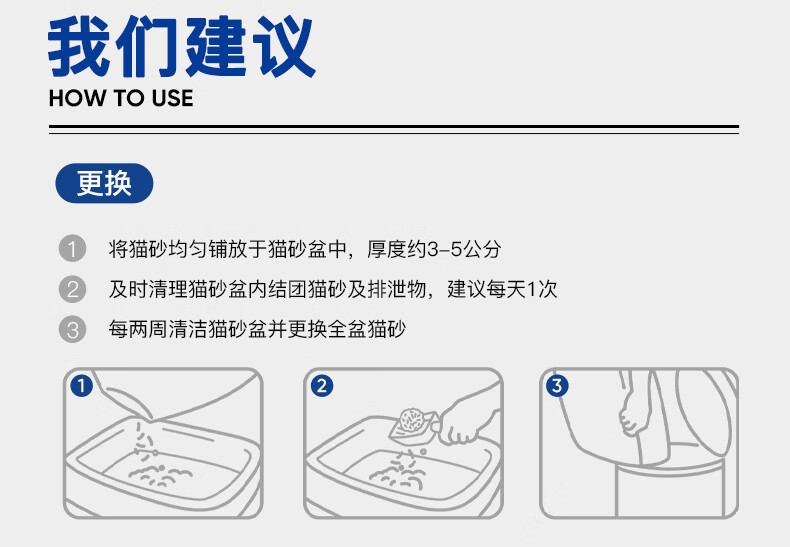 我们建议
HOW TO USE

更换

1 将猫砂均匀铺放于猫砂盆中，厚度约3-5公分

2 及时清理猫砂盆内结团猫砂及排泄物，建议每天1次

3 每两周清洁猫砂盆并更换全盆猫砂

1

2

3