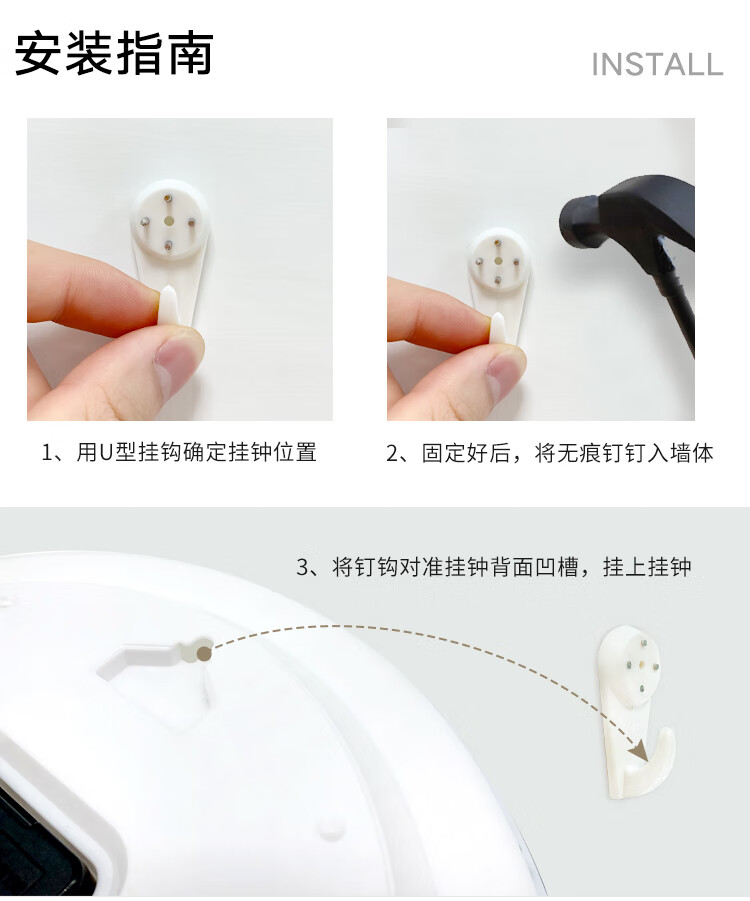 安装指南

INSTALL

1、用U型挂钩确定挂钟位置

2、固定好后，将无痕钉钉入墙体

3、将钉钩对准挂钟背面凹槽，挂上挂钟