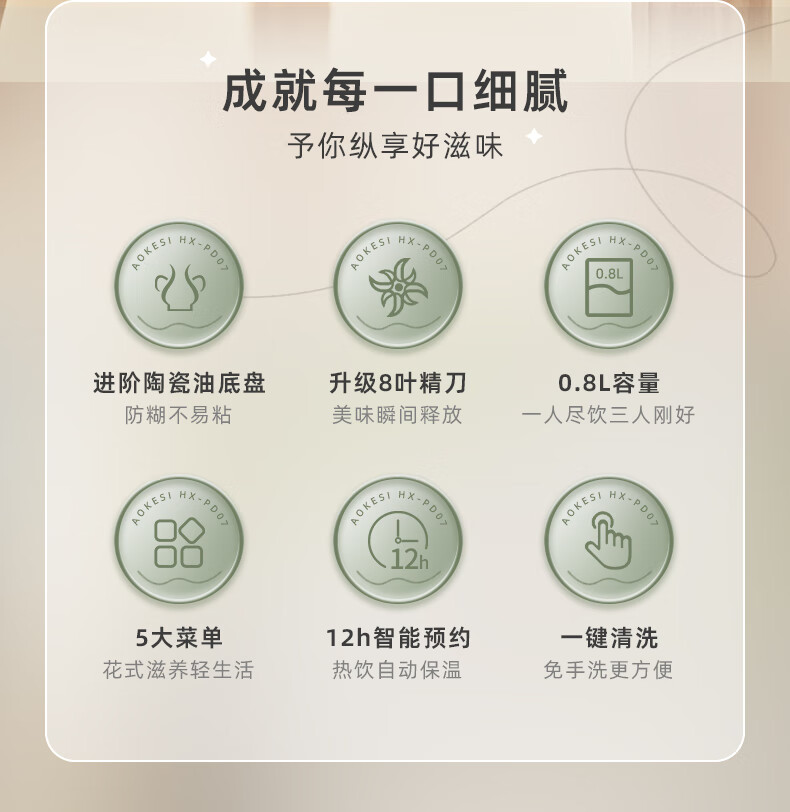 成就每一口细腻

予你纵享好滋味

AOKESI HX-PD07

进阶陶瓷油底盘

防糊不易粘

AOKESI HX-PD07

升级8叶精刀

美味瞬间释放

AOKESI HX-PD07

0.8L

0.8L容量

一人尽饮三人刚好

AOKESI HX-PD07

5大菜单

花式滋养轻生活

AOKESI HX-PD07

12h

12h智能预约

热饮自动保温

AOKESI HX-PD07

一键清洗

免手洗更方便