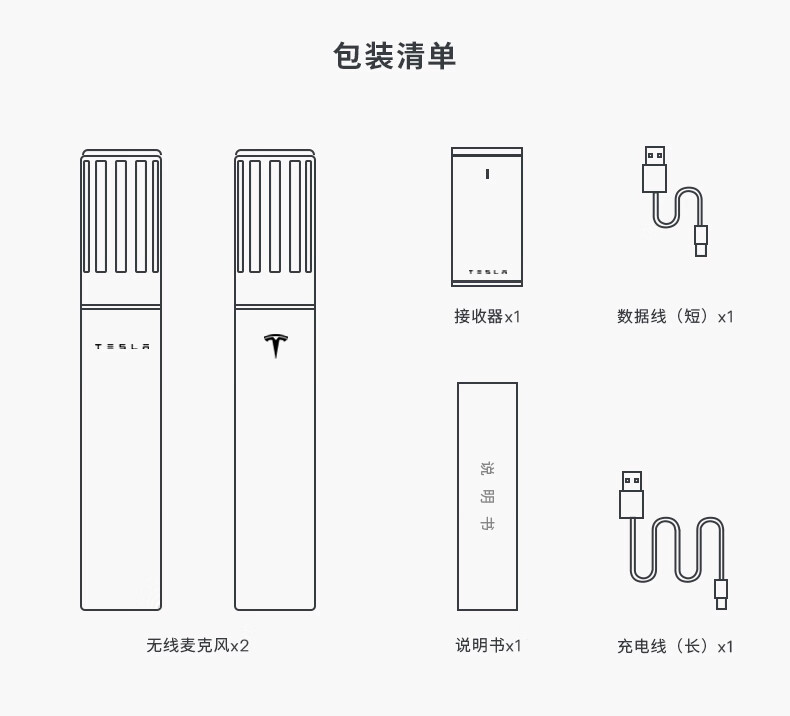 包装清单

TESLA

TESLA

接收器x1

数据线（短）x1

说明书

无线麦克风x2

说明书x1

充电线（长）x1