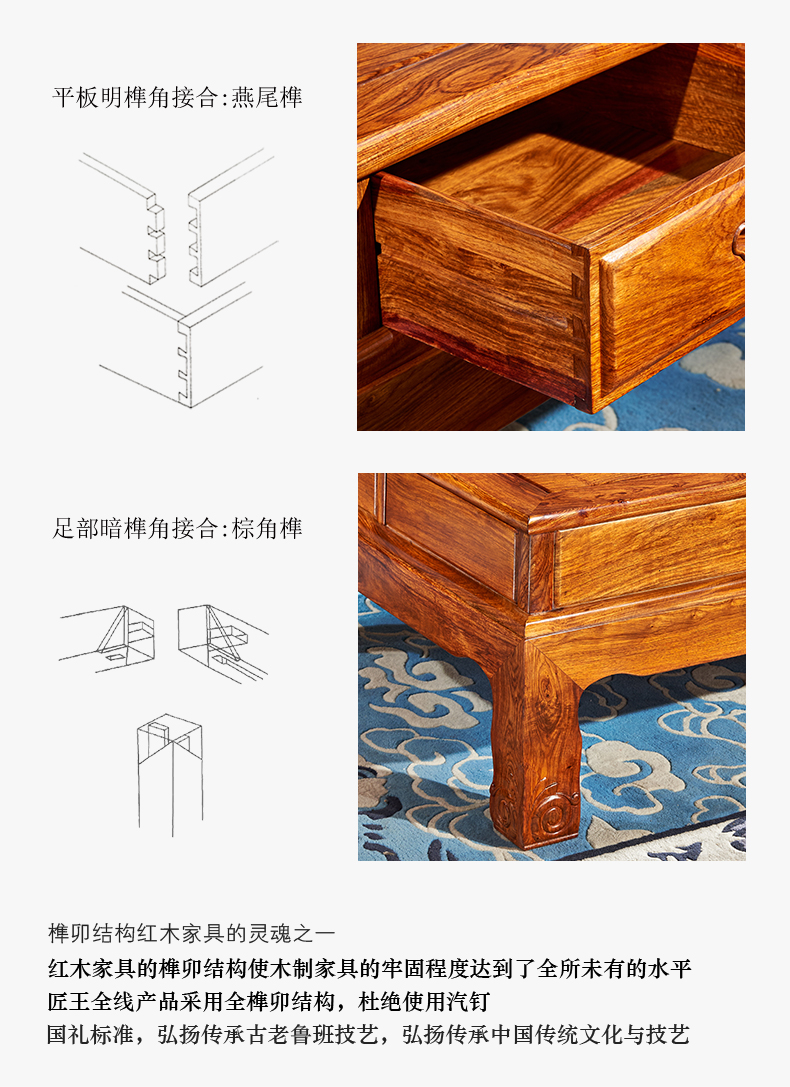 平板明榫角接合:燕尾榫

足部暗榫角接合:棕角榫

榫卯结构红木家具的灵魂之一

红木家具的榫卯结构使木制家具的牢固程度达到了全所未有的水平
匠王全线产品采用全榫卯结构，杜绝使用汽钉
国礼标准，弘扬传承古老鲁班技艺，弘扬传承中国传统文化与技艺