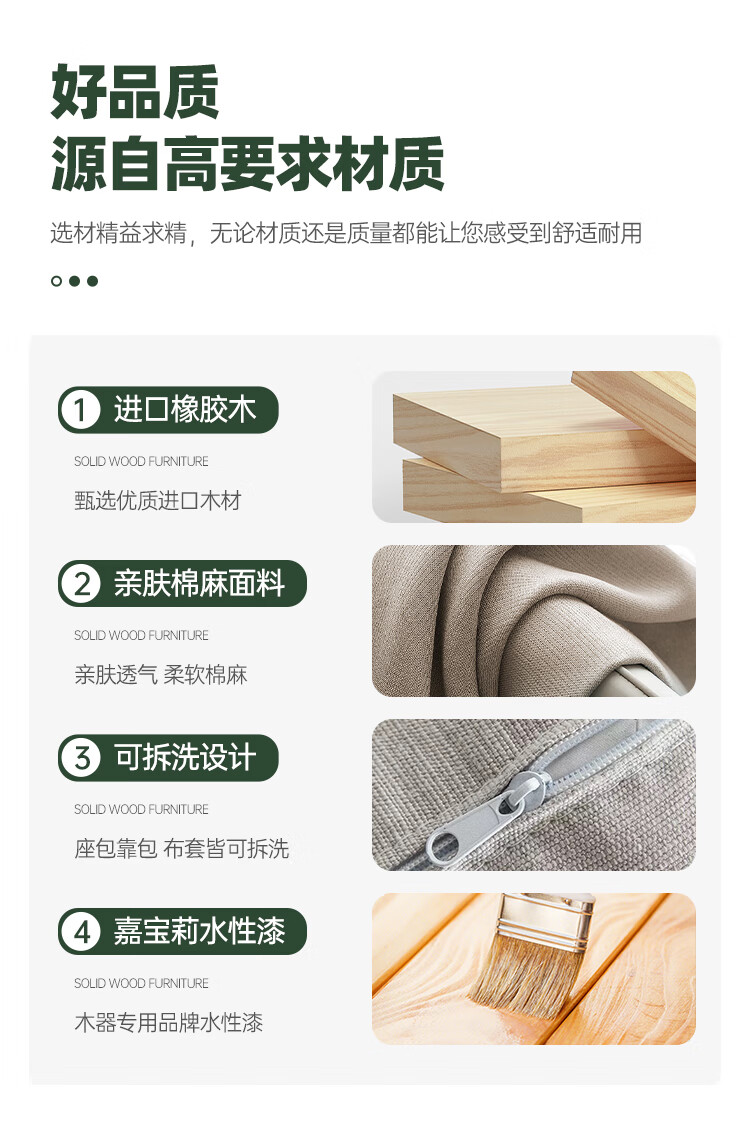 好品质
源自高要求材质

选材精益求精，无论材质还是质量都能让您感受到舒适耐用

1 进口橡胶木
SOLID WOOD FURNITURE
甄选优质进口木材

2 亲肤棉麻面料
SOLID WOOD FURNITURE
亲肤透气 柔软棉麻

3 可拆洗设计
SOLID WOOD FURNITURE
座包靠包 布套皆可拆洗

4 嘉宝莉水性漆
SOLID WOOD FURNITURE
木器专用品牌水性漆