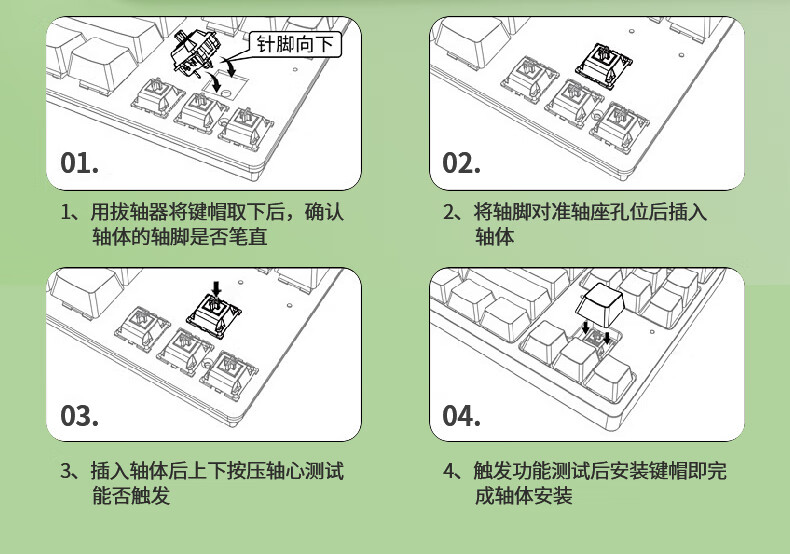 针脚向下

01.

1、用拔轴器将键帽取下后，确认轴体的轴脚是否笔直

02.

2、将轴脚对准轴座孔位后插入轴体

03.

3、插入轴体后上下按压轴心测试能否触发

04.

4、触发功能测试后安装键帽即完成轴体安装