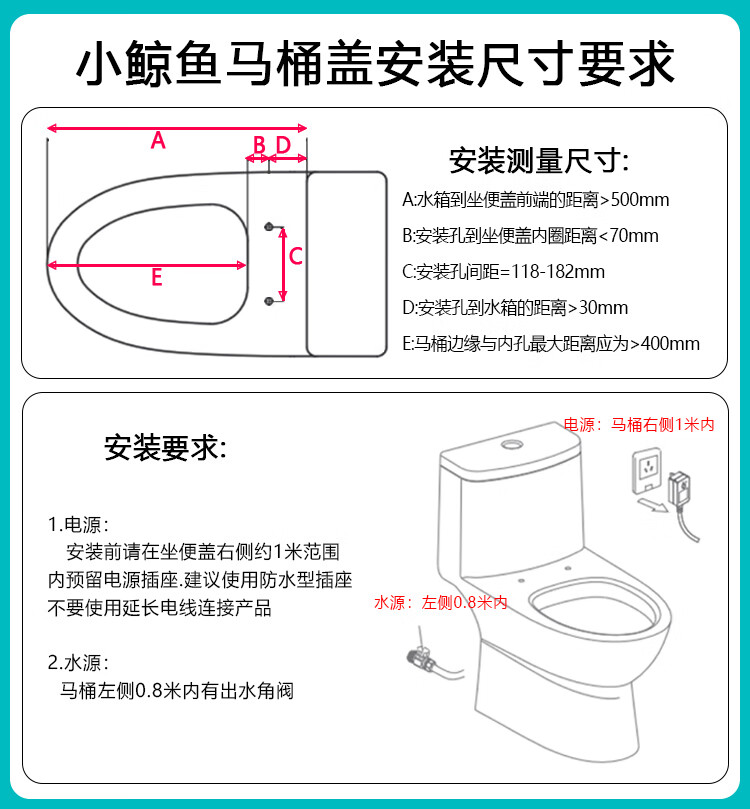 小鲸鱼马桶盖安装尺寸要求

A
B D
C
E

安装测量尺寸:

A:水箱到坐便盖前端的距离>500mm

B:安装孔到坐便盖内圈距离<70mm

C:安装孔间距=118-182mm

D:安装孔到水箱的距离>30mm

E:马桶边缘与内孔最大距离应为>400mm

安装要求:

1.电源:
安装前请在坐便盖右侧约1米范围内预留电源插座.建议使用防水型插座不要使用延长电线连接产品

2.水源:
马桶左侧0.8米内有出水角阀

电源：马桶右侧1米内

水源：左侧0.8米内