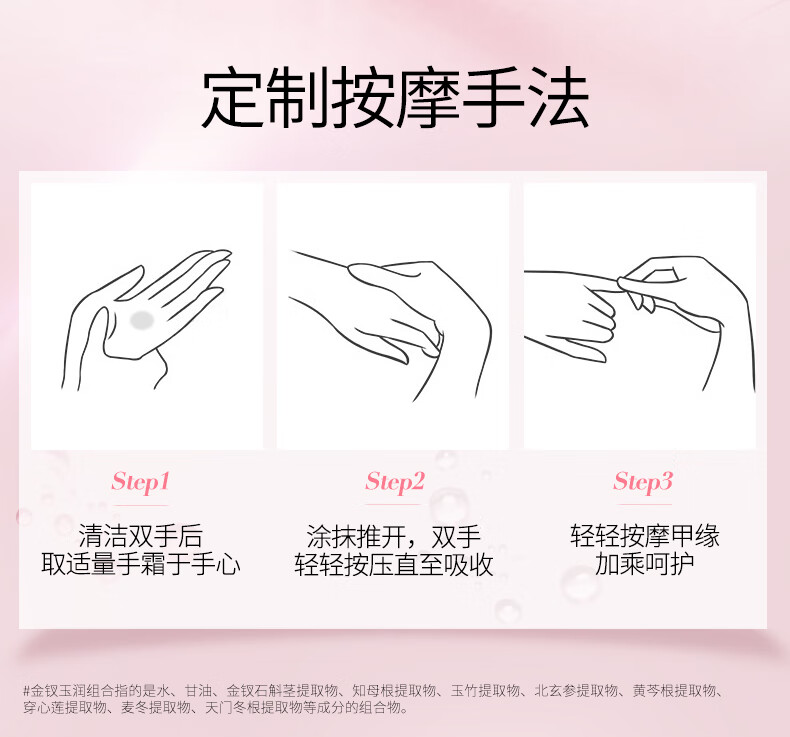 定制按摩手法

Step1

清洁双手后
取适量手霜于手心

Step2

涂抹推开，双手
轻轻按压直至吸收

Step3

轻轻按摩甲缘
加乘呵护

#金钗玉润组合指的是水、甘油、金钗石斛茎提取物、知母根提取物、玉竹提取物、北玄参提取物、黄芩根提取物、穿心莲提取物、麦冬提取物、天门冬根提取物等成分的组合物。