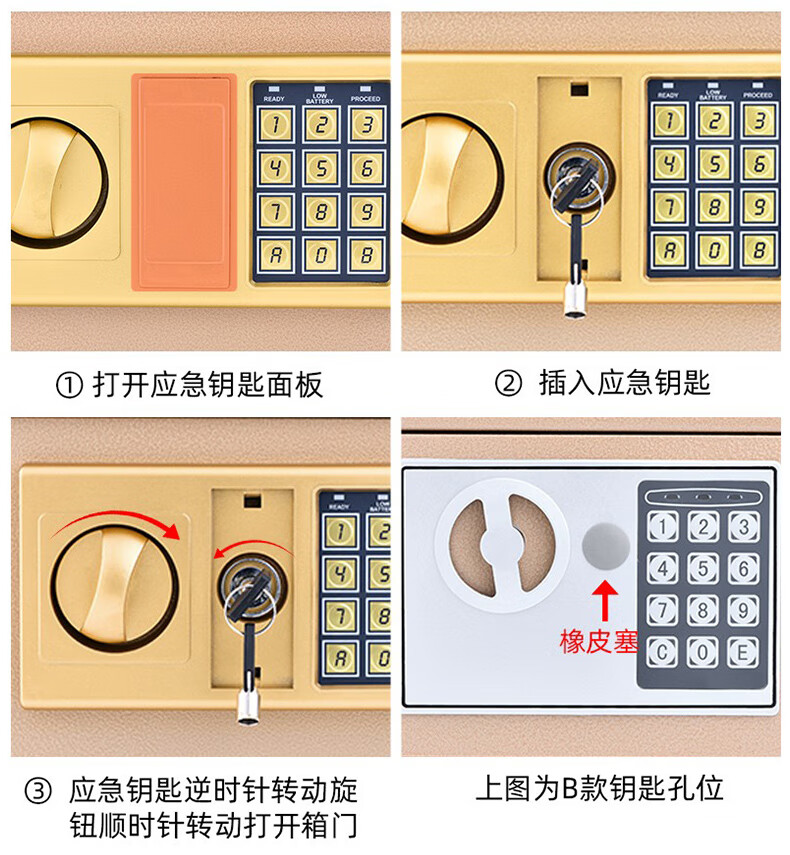 READY LOW BATTERY PROCEED
1 2 3
4 5 6
7 8 9
A 0 B

READY LOW BATTERY PROCEED
1 2 3
4 5 6
7 8 9
A 0 B

① 打开应急钥匙面板

② 插入应急钥匙

READY LOW
1 2
4 5
7 8
A 0

1 2 3
4 5 6
7 8 9
C 0 E

橡皮塞

③ 应急钥匙逆时针转动旋钮顺时针转动打开箱门

上图为B款钥匙孔位