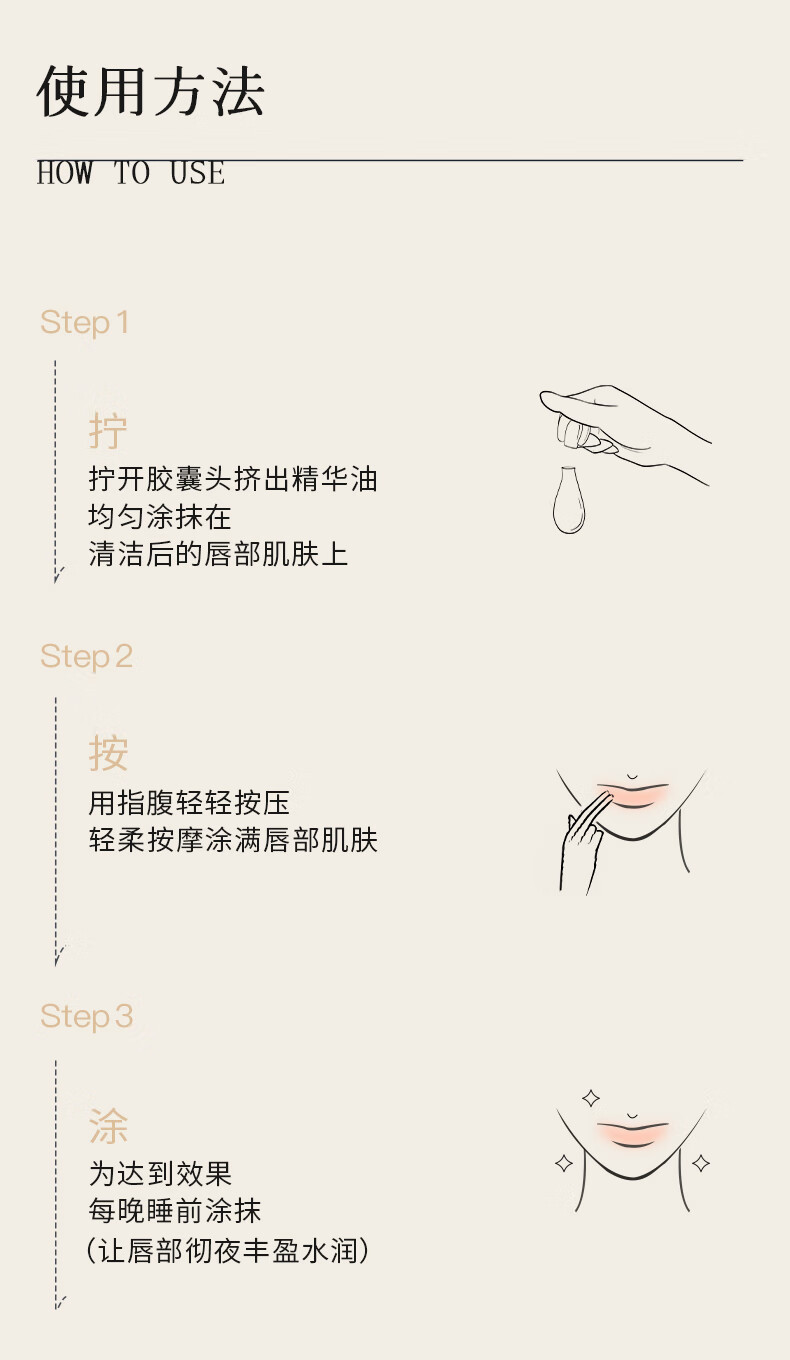 使用方法

HOW TO USE

Step 1

拧

拧开胶囊头挤出精华油
均匀涂抹在
清洁后的唇部肌肤上

Step 2

按

用指腹轻轻按压
轻柔按摩涂满唇部肌肤

Step 3

涂

为达到效果
每晚睡前涂抹
(让唇部彻夜丰盈水润)