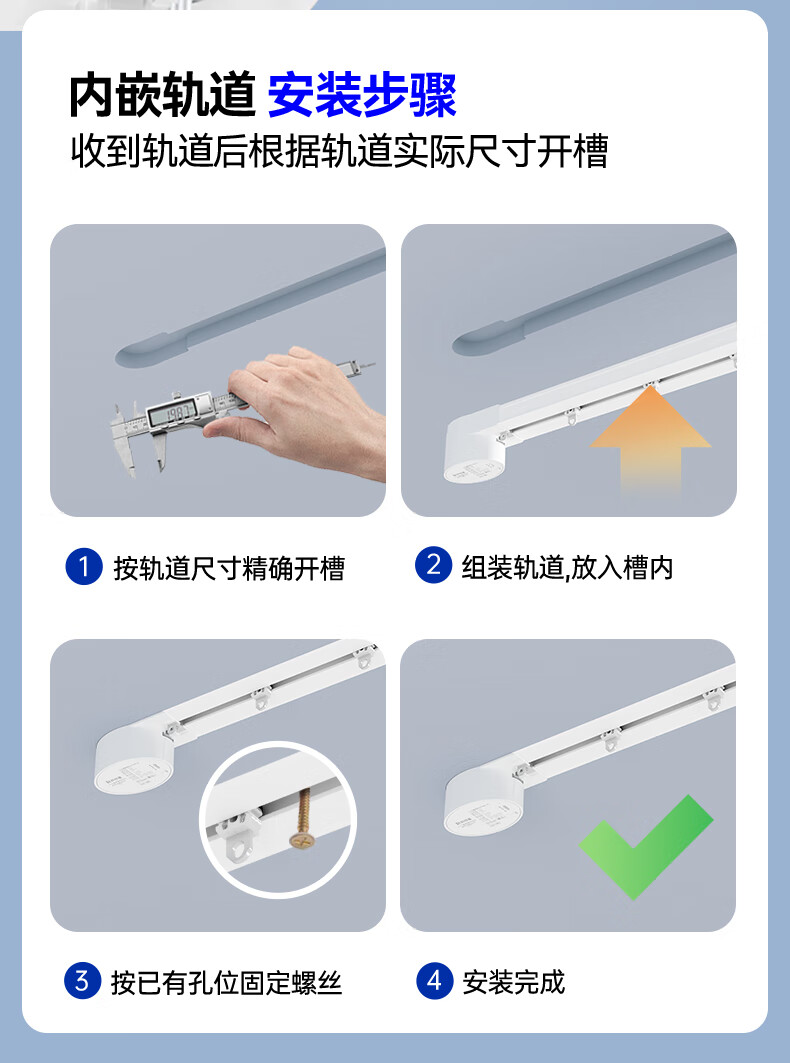 内嵌轨道 安装步骤
收到轨道后根据轨道实际尺寸开槽

1 按轨道尺寸精确开槽

2 组装轨道,放入槽内

3 按已有孔位固定螺丝

4 安装完成