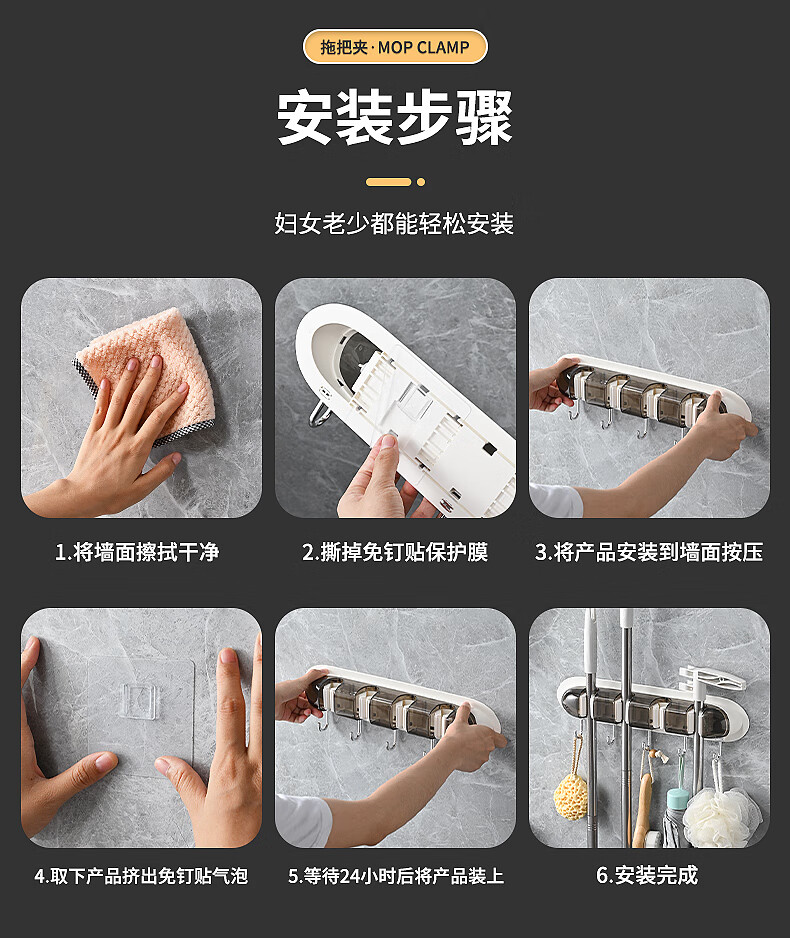 拖把夹 · MOP CLAMP

安装步骤

妇女老少都能轻松安装

1.将墙面擦拭干净

2.撕掉免钉贴保护膜

3.将产品安装到墙面按压

4.取下产品挤出免钉贴气泡

5.等待24小时后将产品装上

6.安装完成