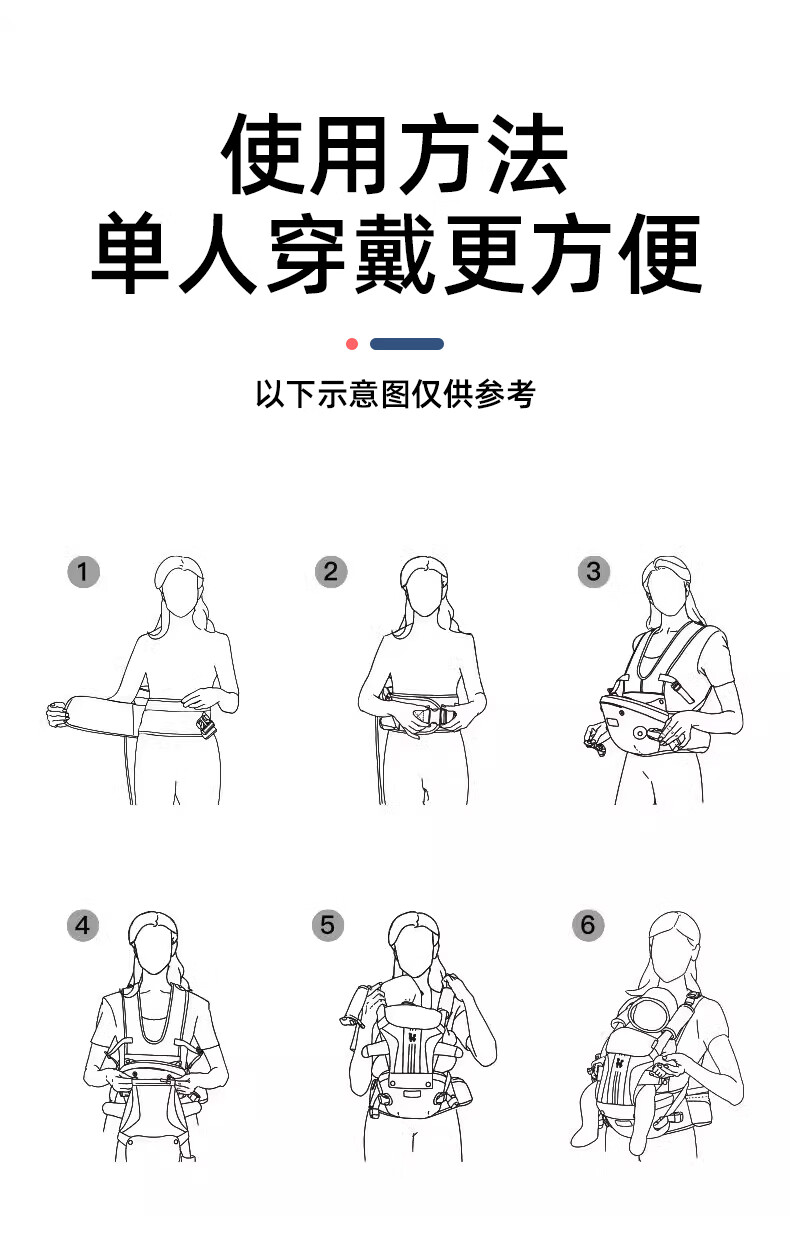 使用方法
单人穿戴更方便

以下示意图仅供参考

1

2

3

4

5

6