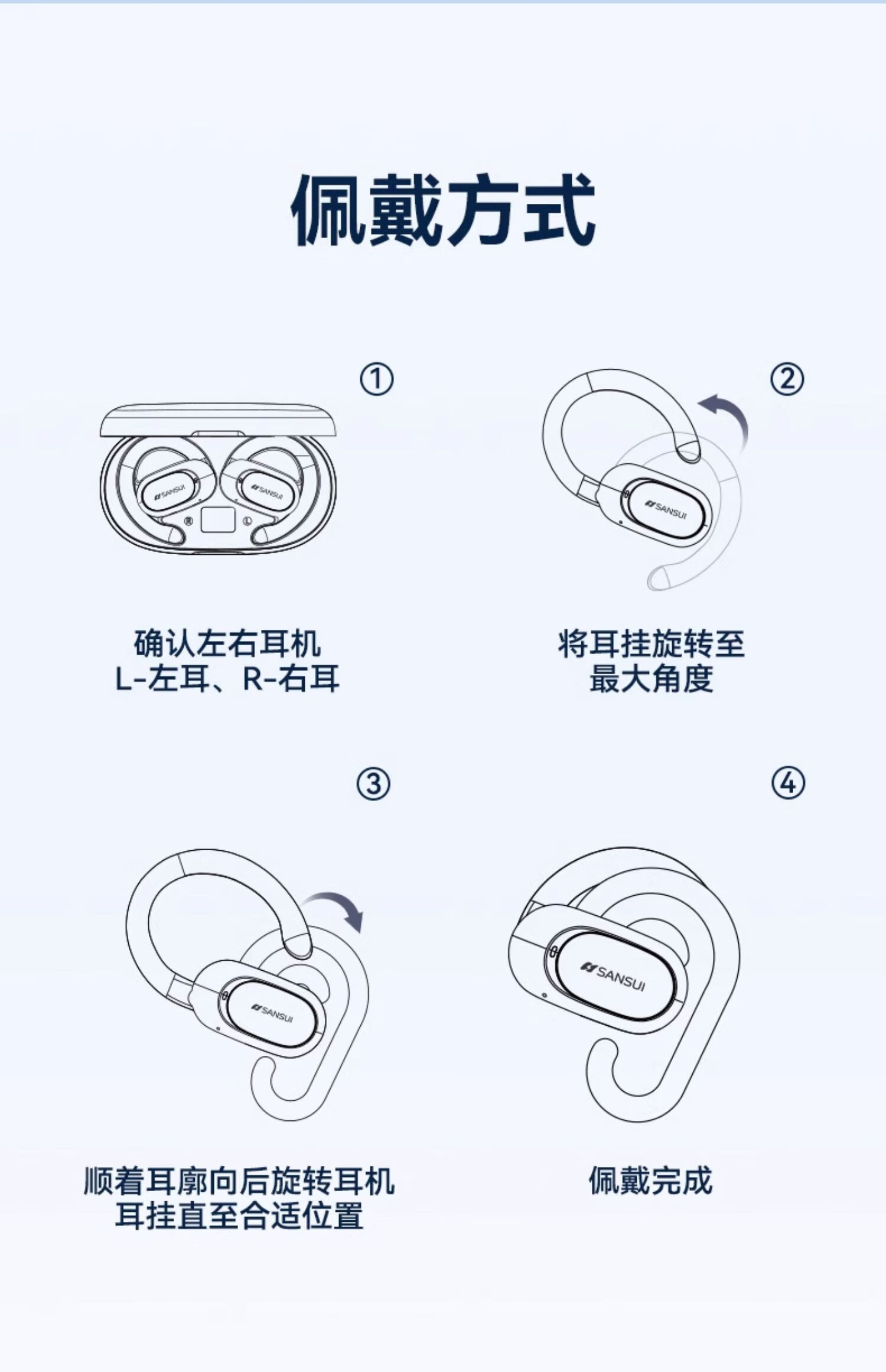 佩戴方式

①

SANSUI SANSUI Ⓡ Ⓛ

确认左右耳机
L-左耳、R-右耳

②

SANSUI

将耳挂旋转至
最大角度

③

SANSUI

顺着耳廓向后旋转耳机
耳挂直至合适位置

④

SANSUI

佩戴完成