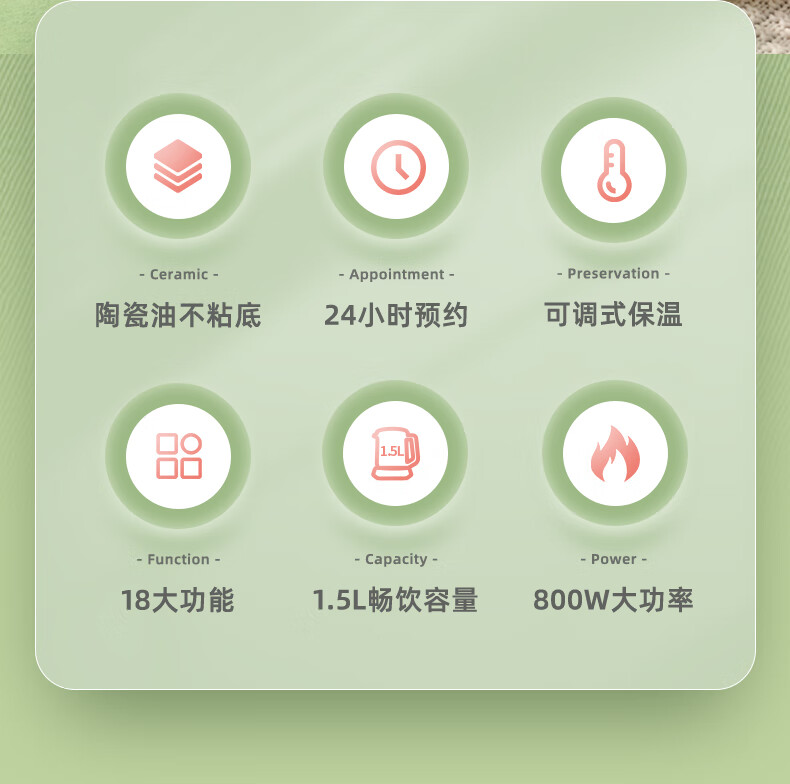 - Ceramic -
陶瓷油不粘底

- Appointment -
24小时预约

- Preservation -
可调式保温

1.5L

- Function -
18大功能

- Capacity -
1.5L畅饮容量

- Power -
800W大功率