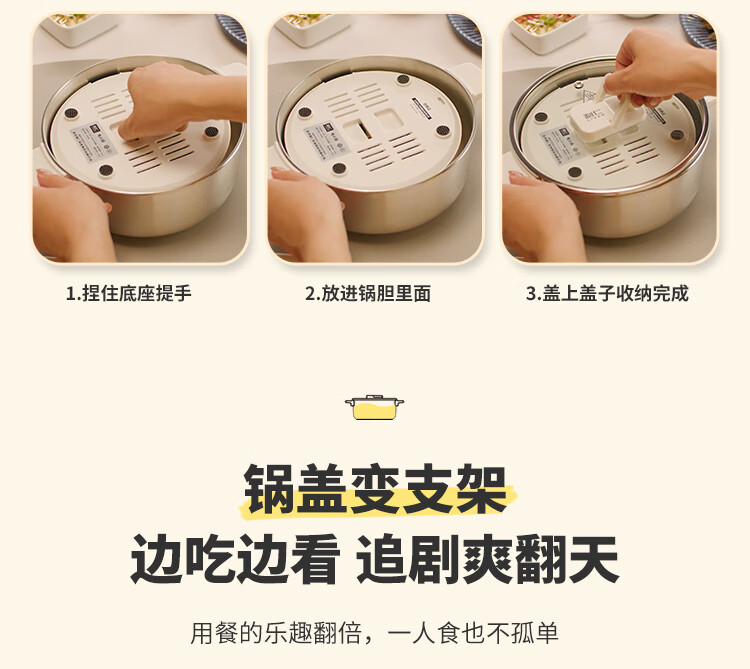 1.捏住底座提手

2.放进锅胆里面

3.盖上盖子收纳完成

锅盖变支架
边吃边看 追剧爽翻天

用餐的乐趣翻倍，一人食也不孤单