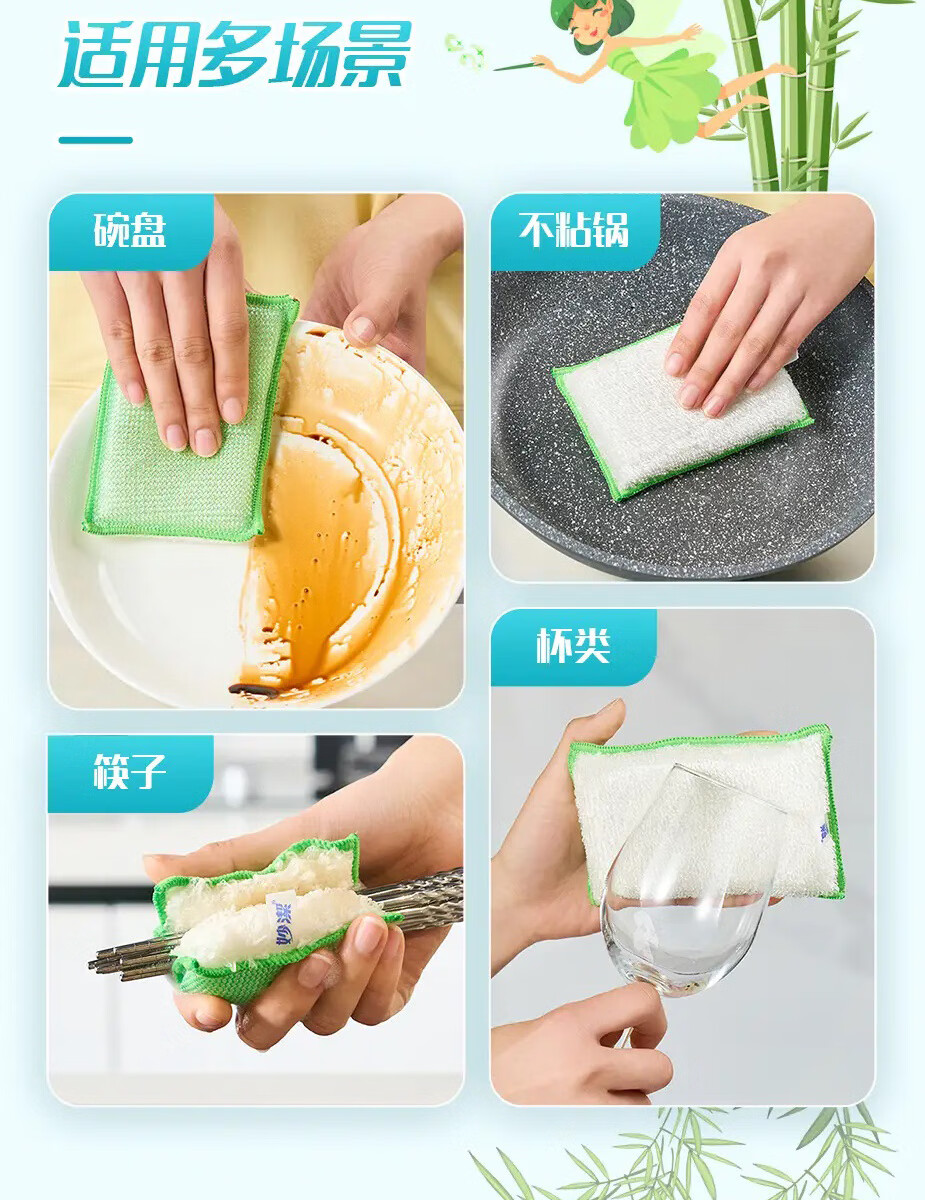 适用多场景

碗盘

不粘锅

杯类

筷子

妙洁